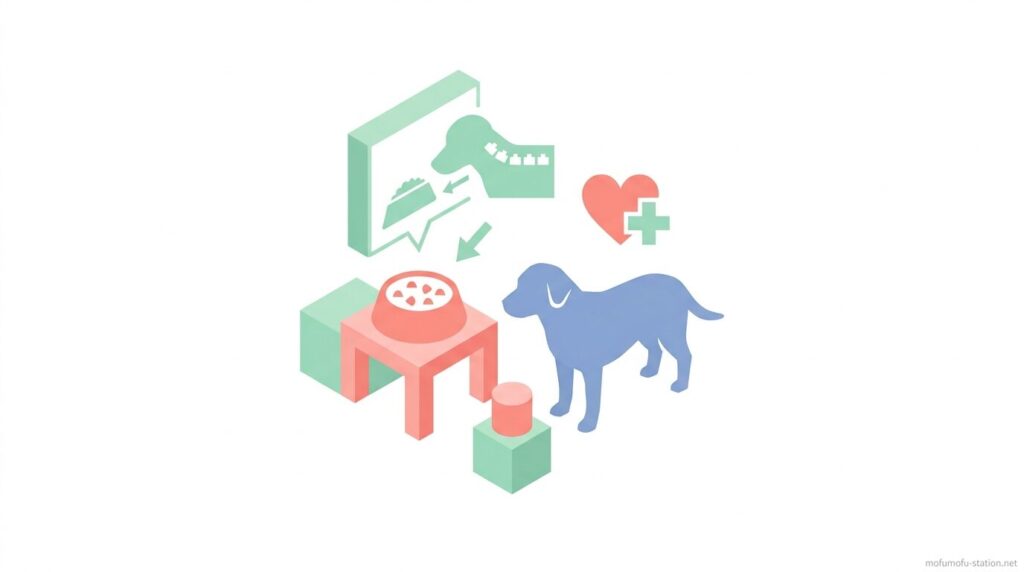 mofumofu-station.net