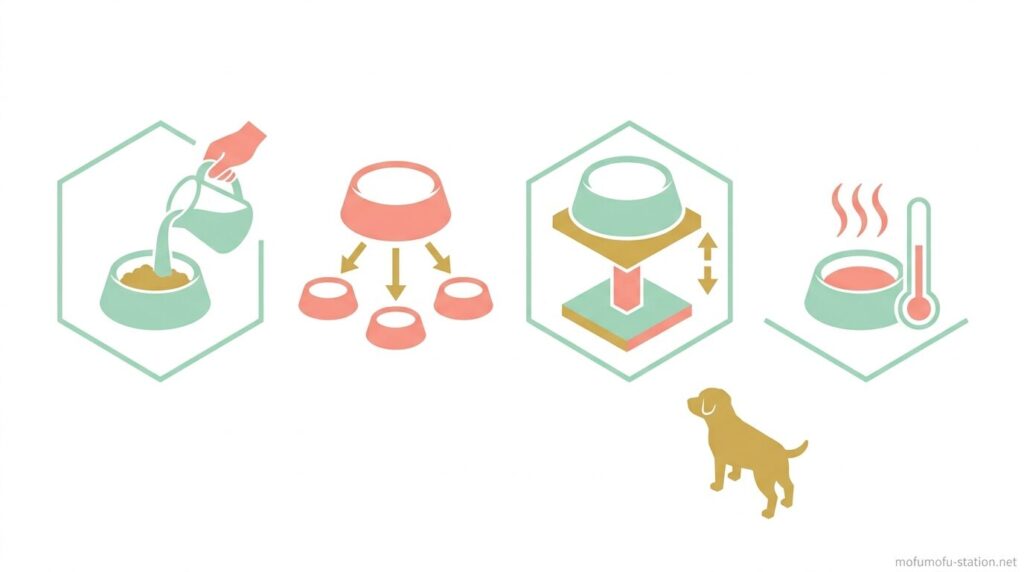 mofumofu-station.net