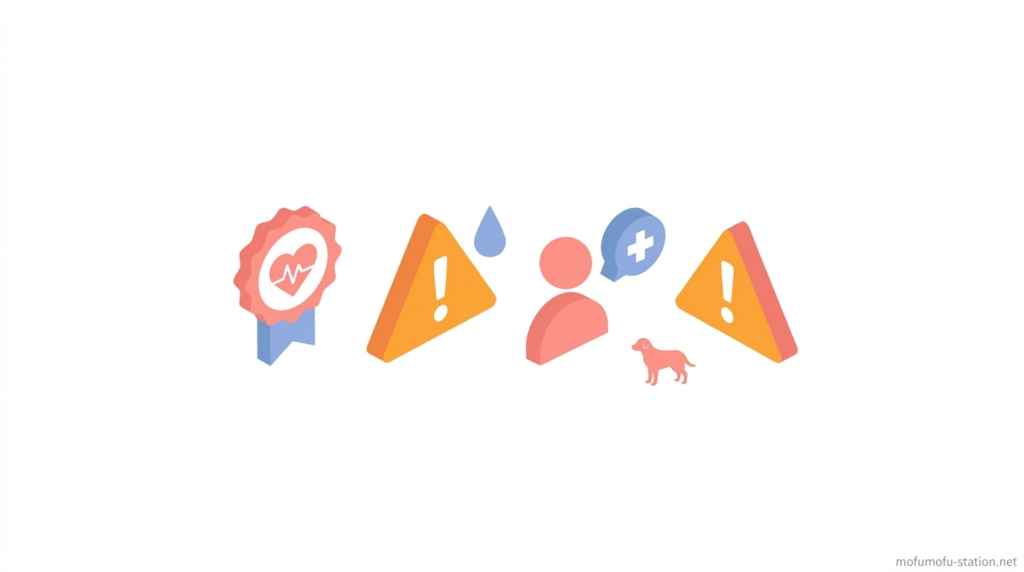 mofumofu-station.net