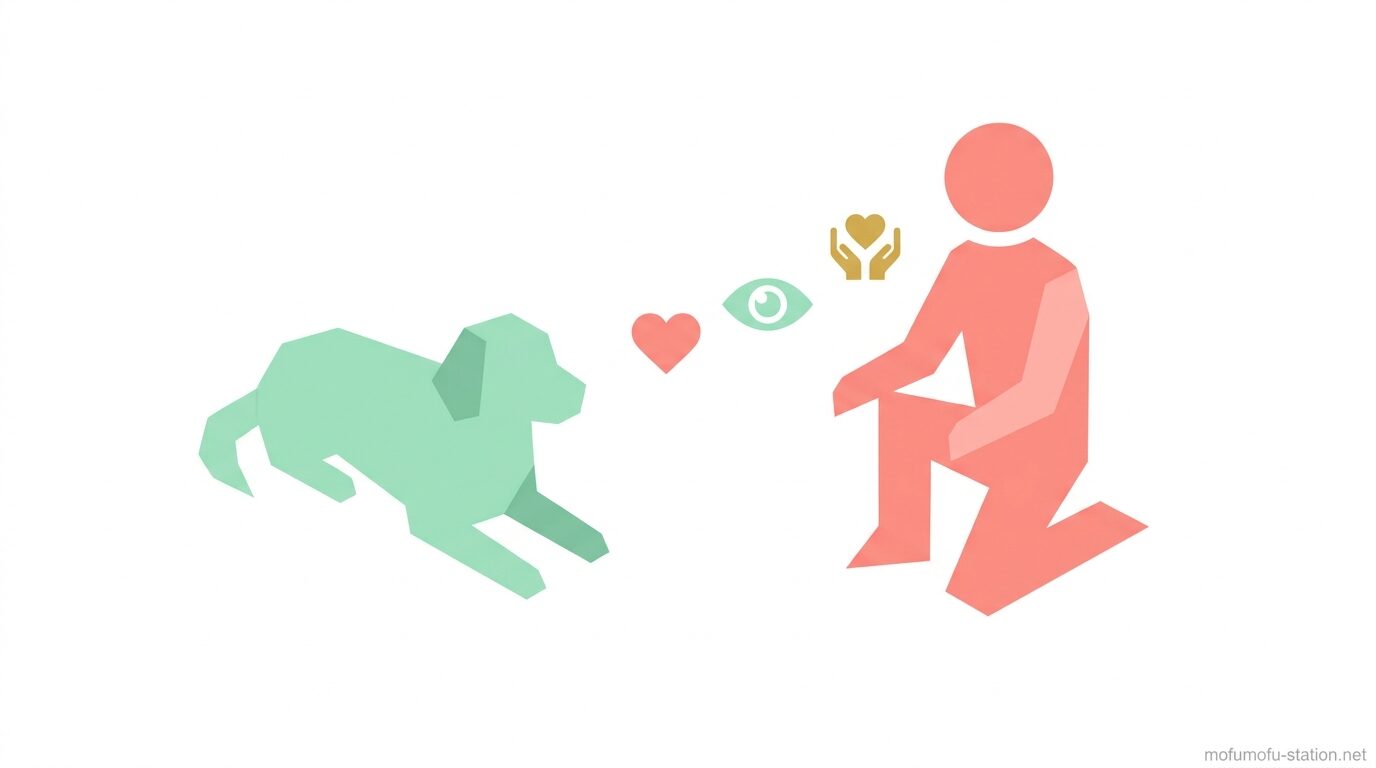 mofumofu-station.net