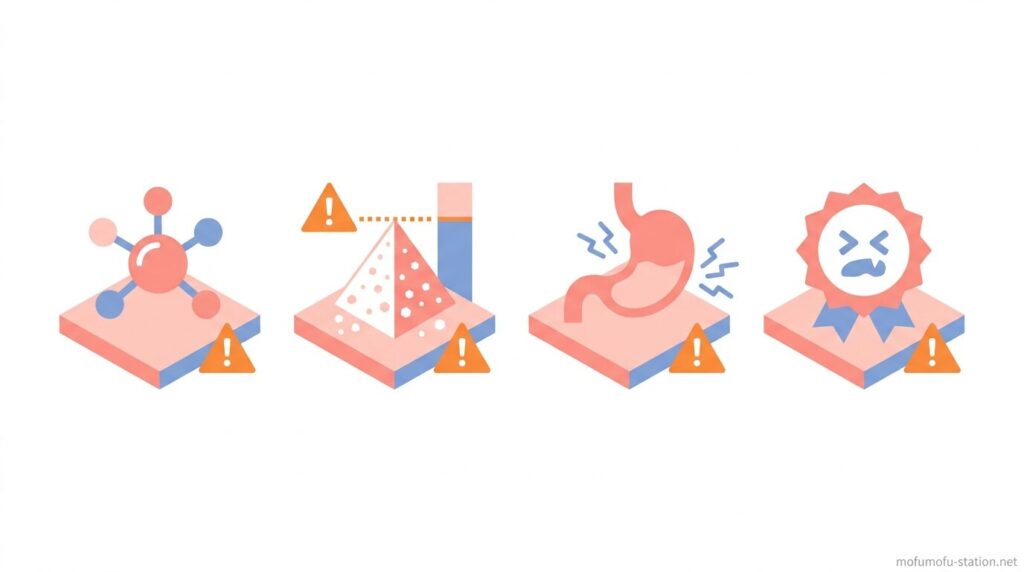 mofumofu-station.net