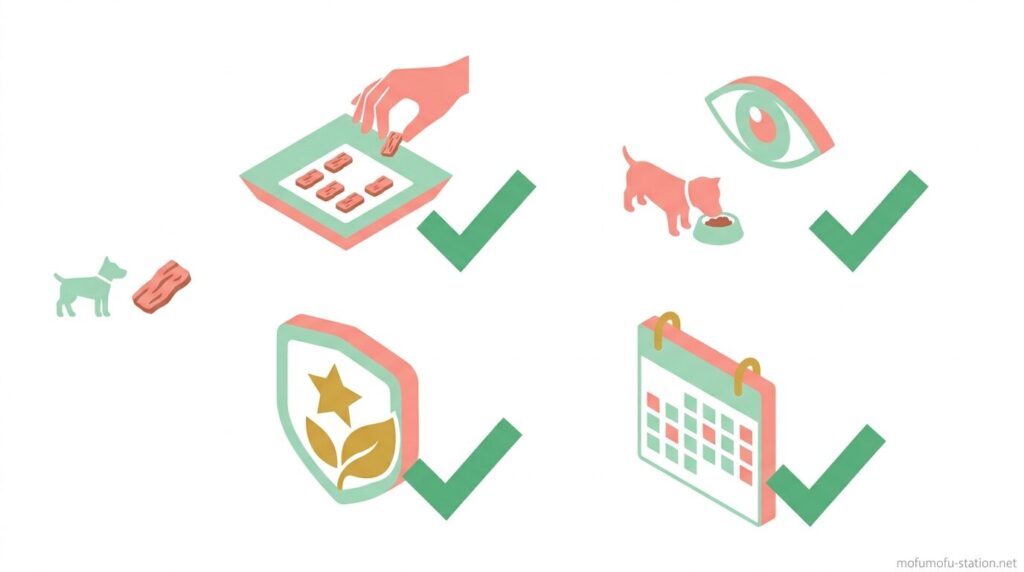 mofumofu-station.net