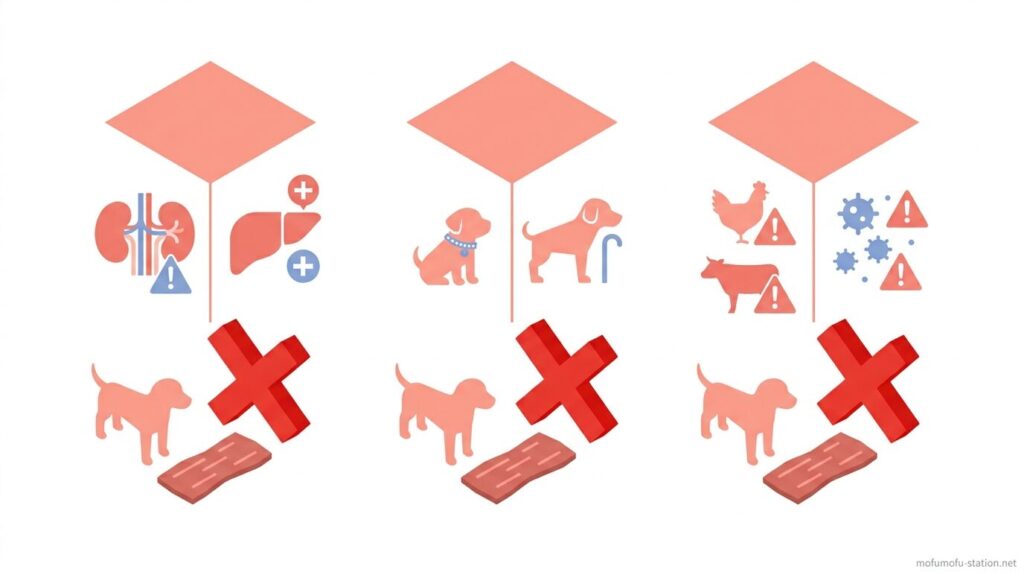 mofumofu-station.net