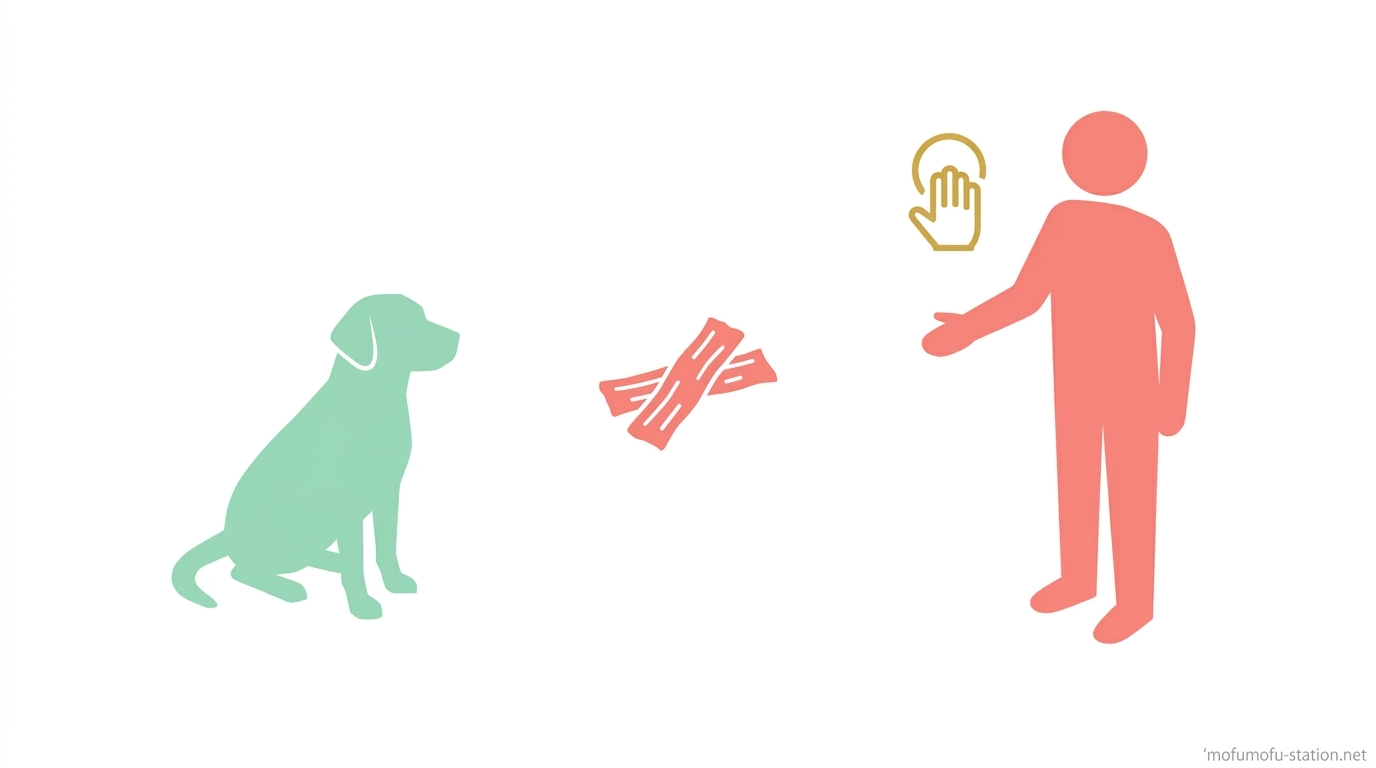 'mofumofu-station.net