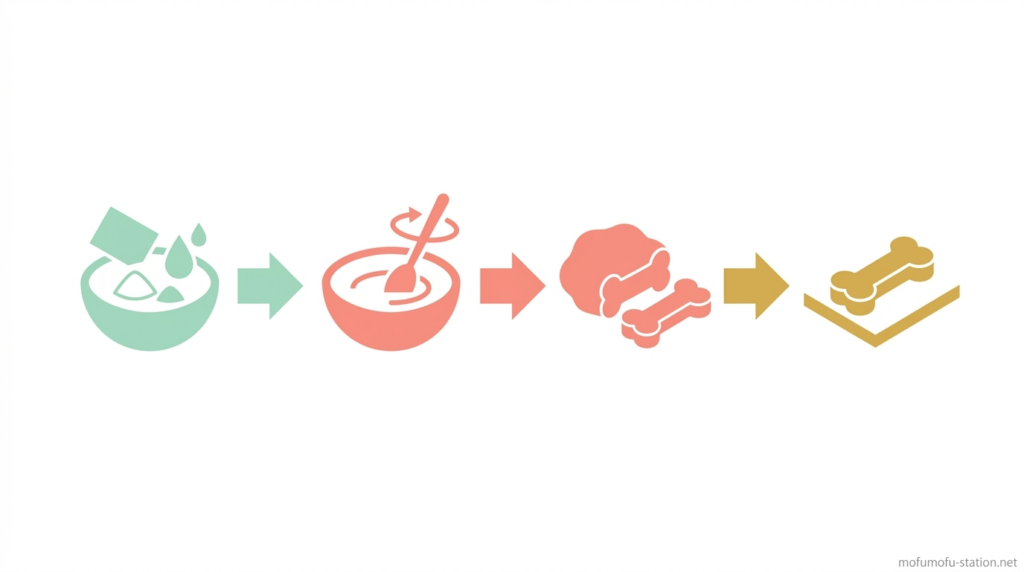 mofumofu-station.net