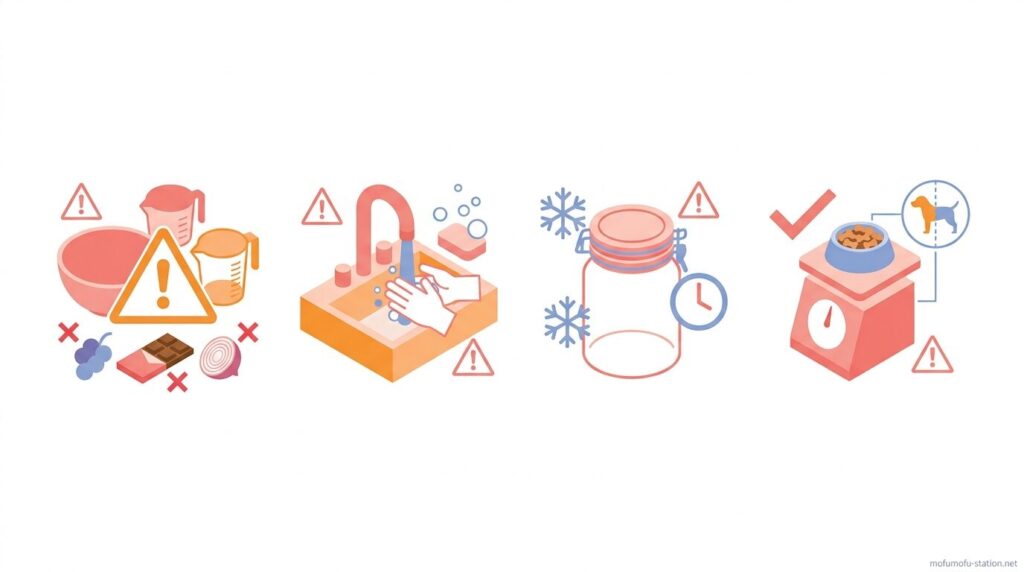 mofumofu-station.net