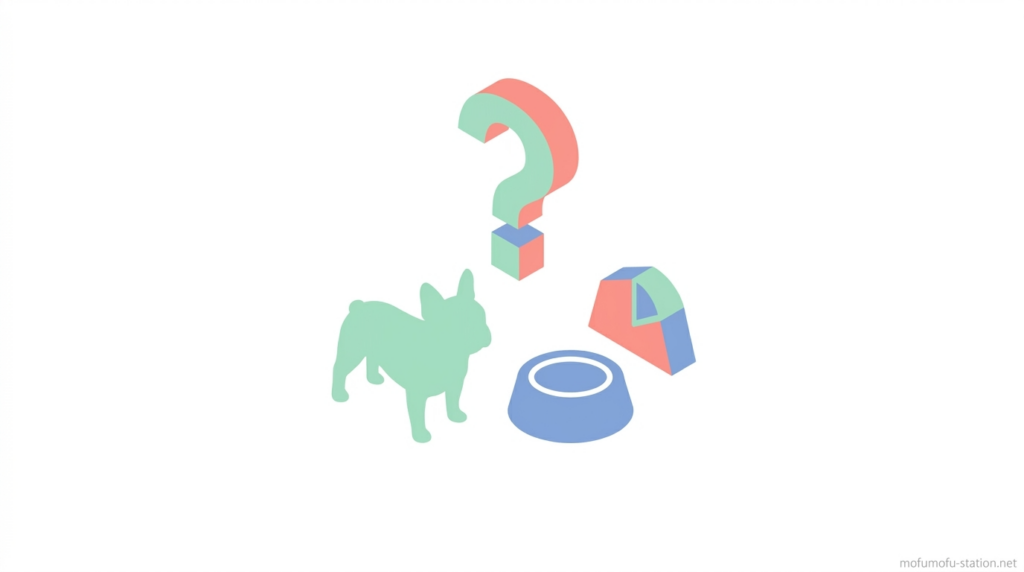 mofumofu-station.net