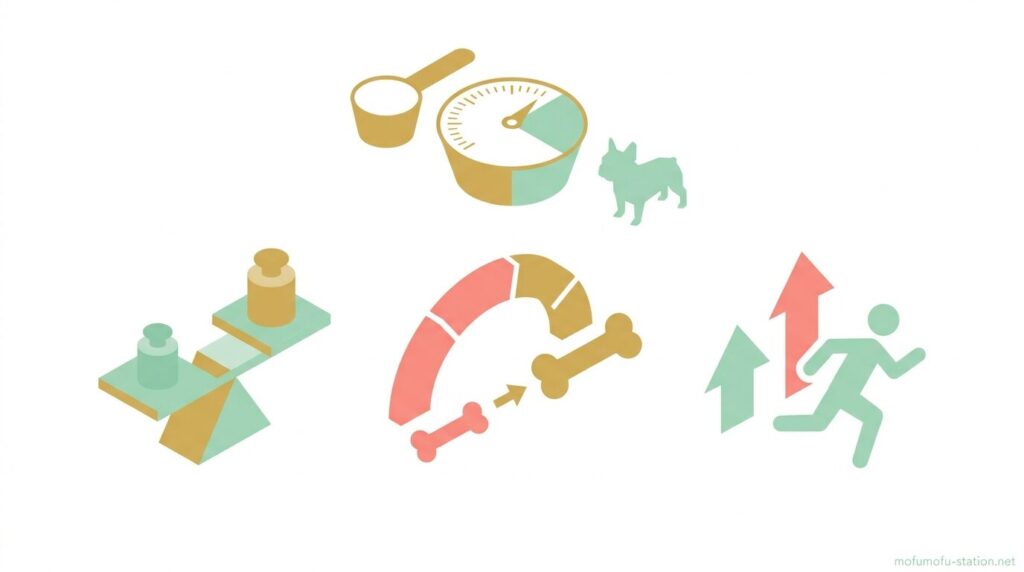 mofumofu-station.net