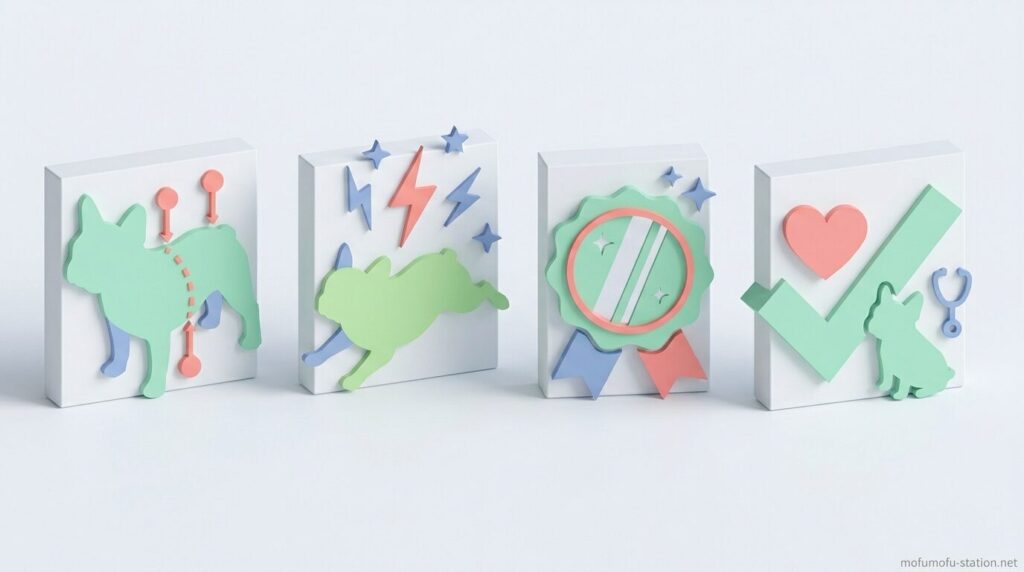 mofumofu-station.net