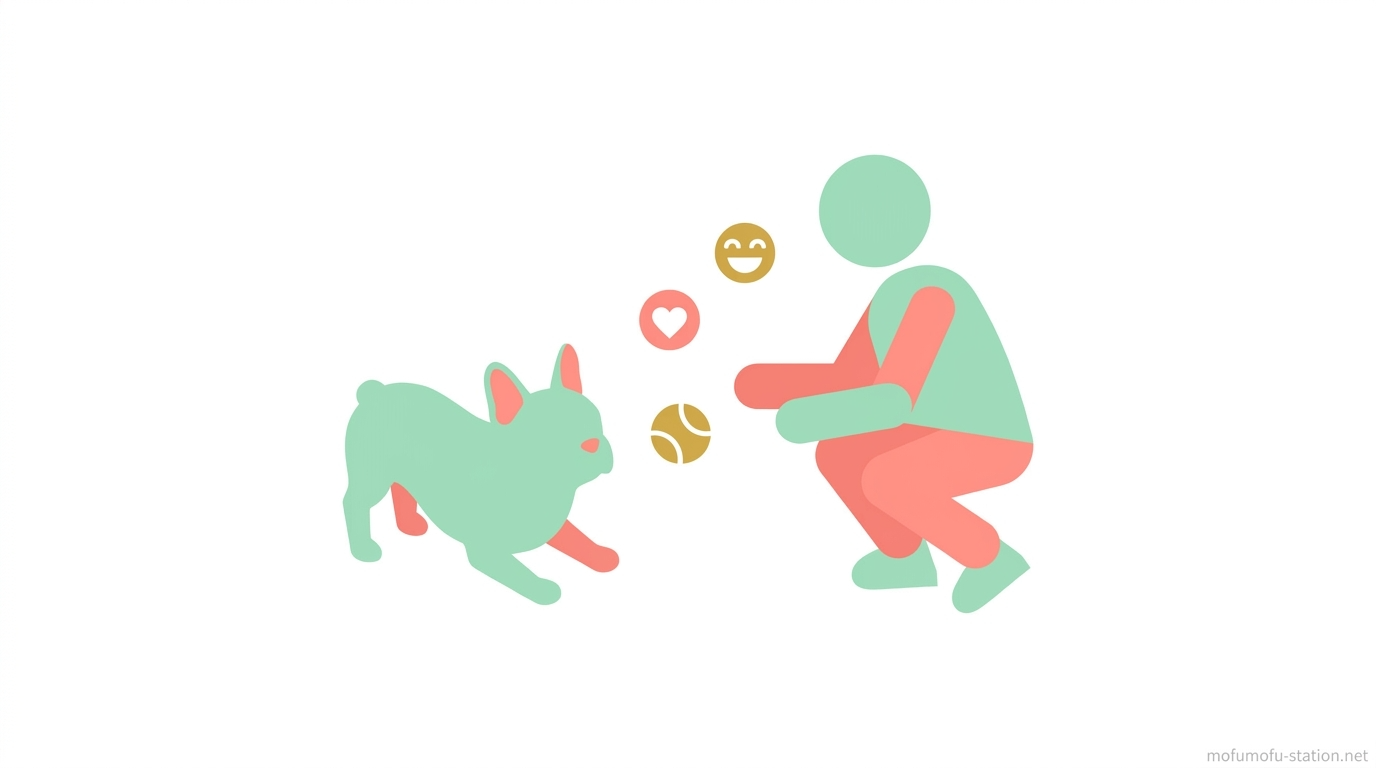 mofumofu-station.net