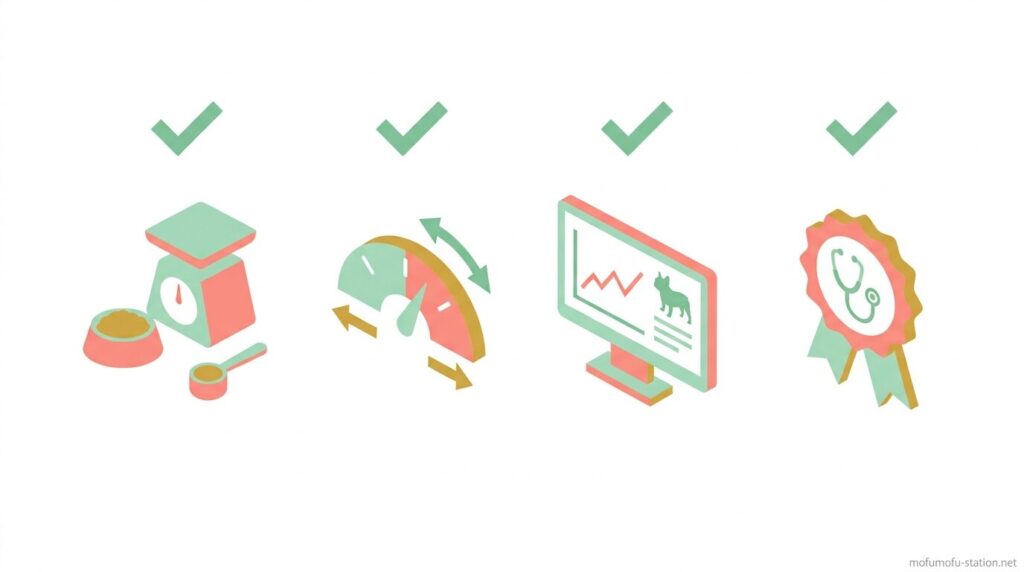 mofumofu-station.net