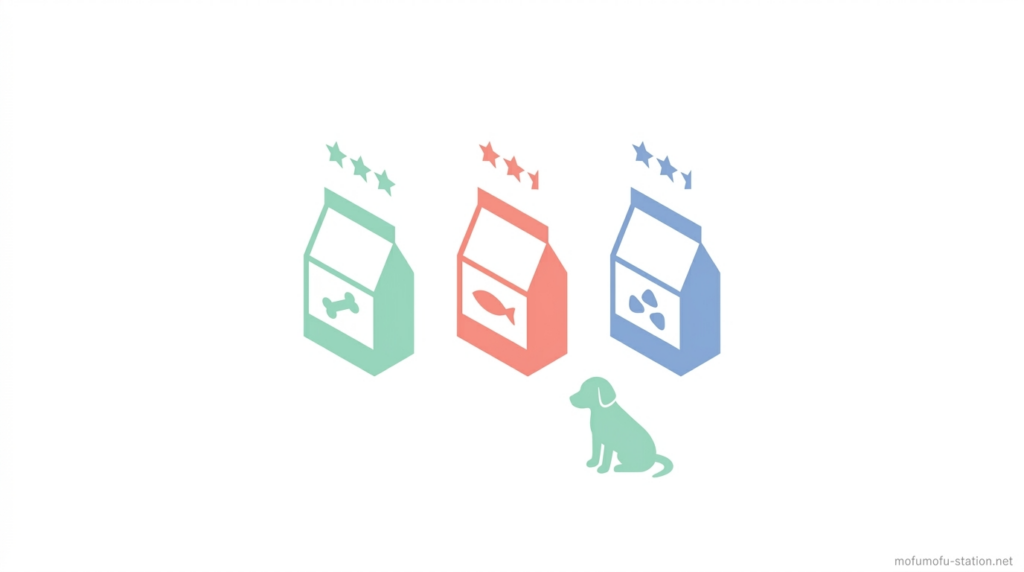 mofumofu-station.net