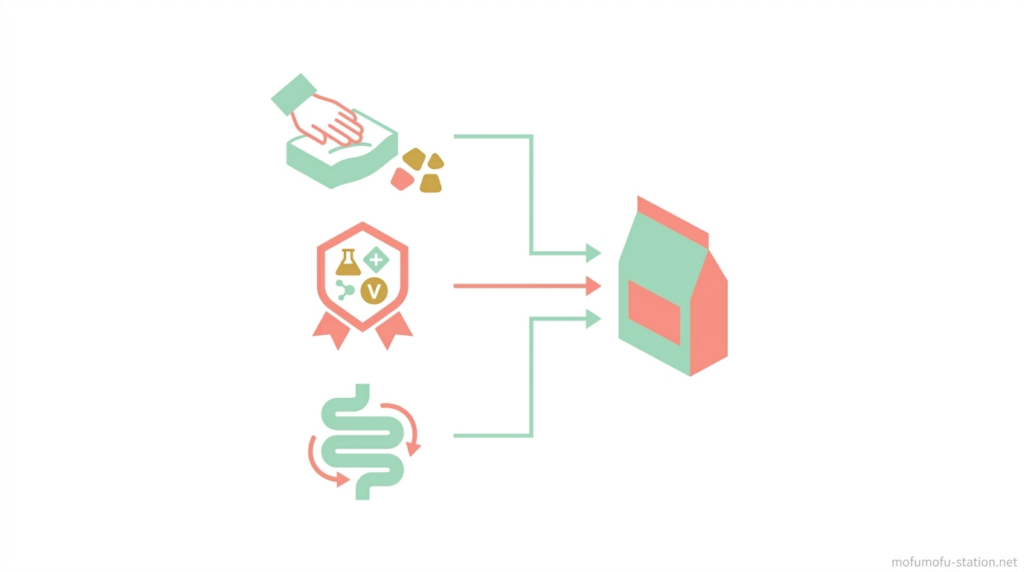 V

mofumofu-station.net