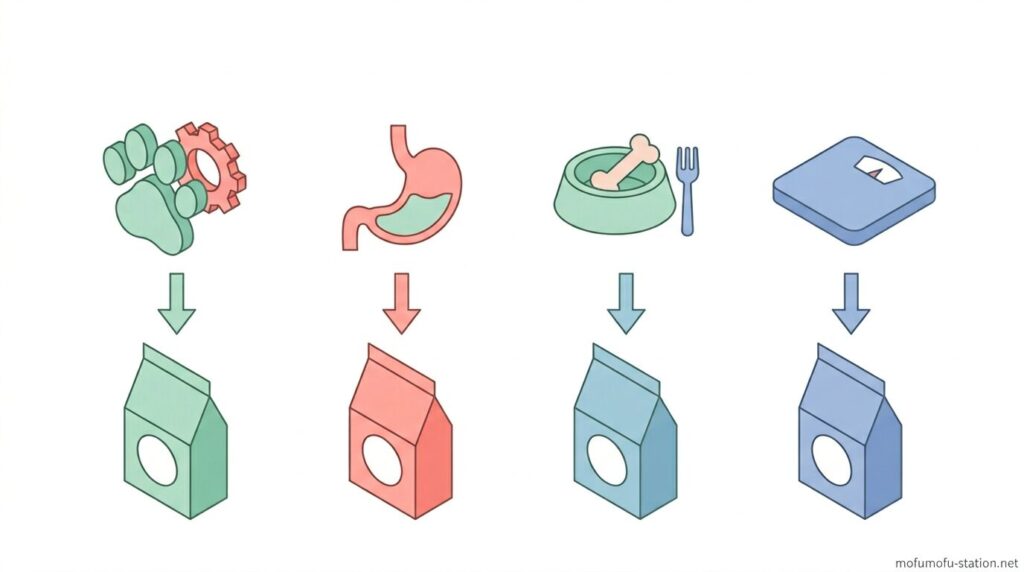 mofumofu-station.net