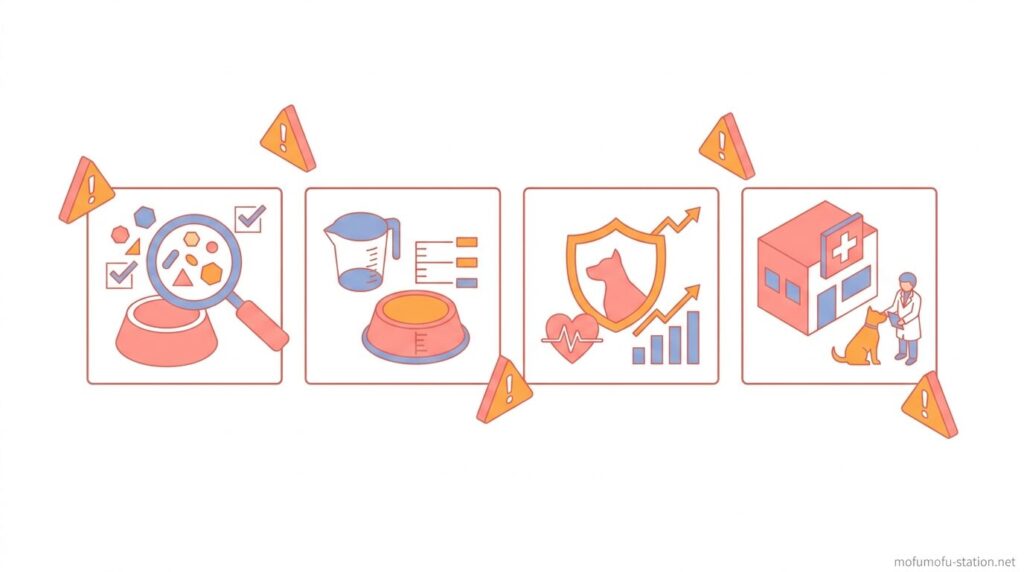 mofumofu-station.net