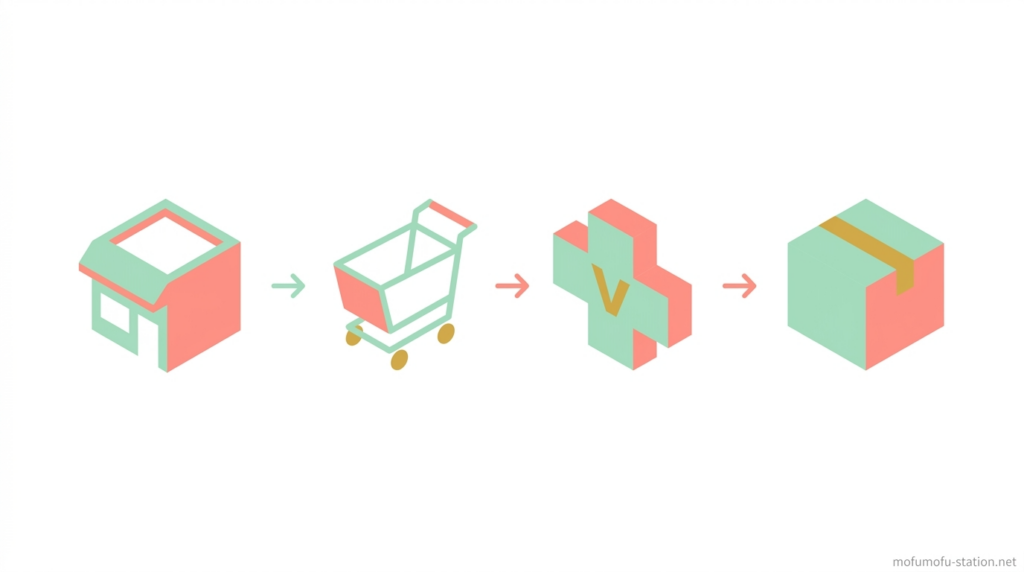 V

mofumofu-station.net