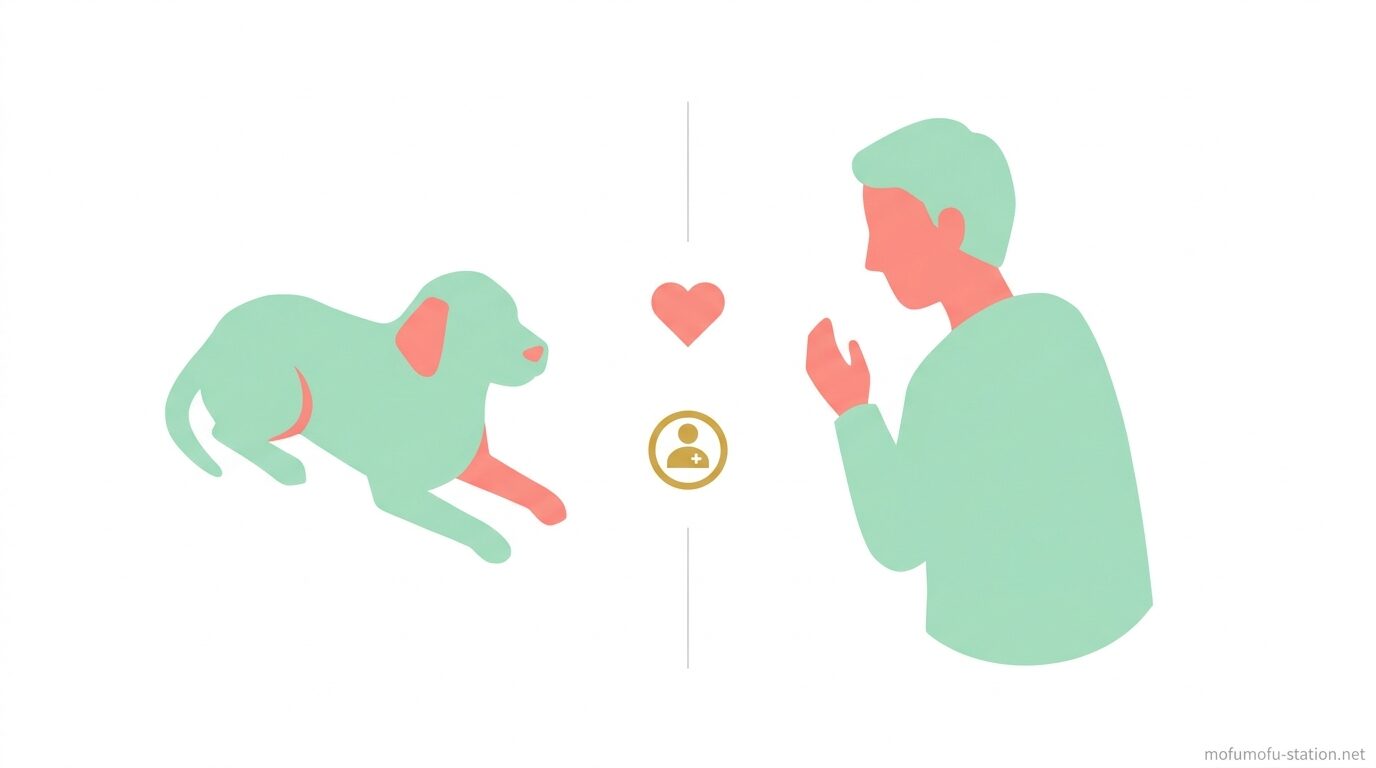 mofumofu-station.net