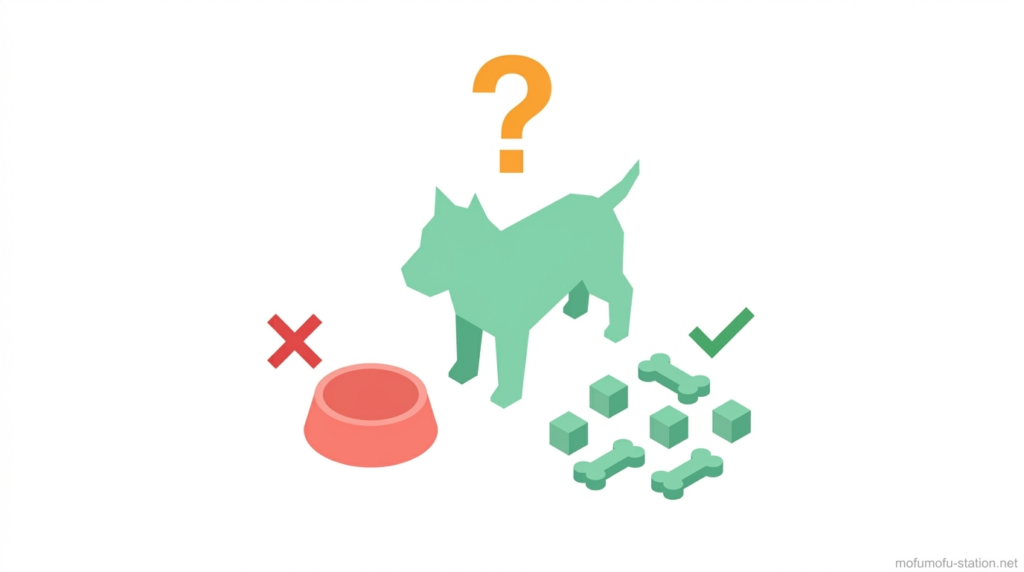 ?

mofumofu-station.net