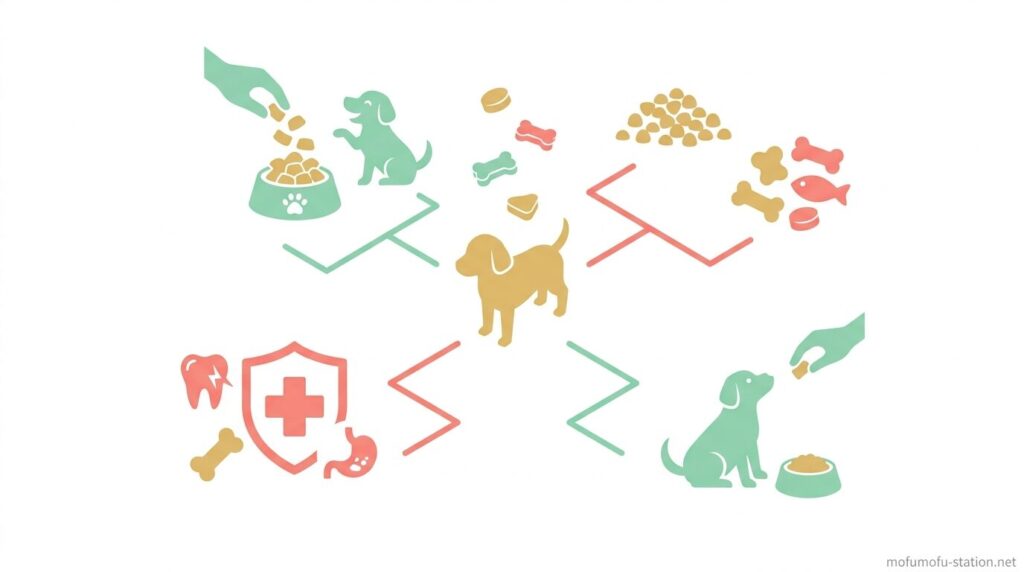 mofumofu-station.net