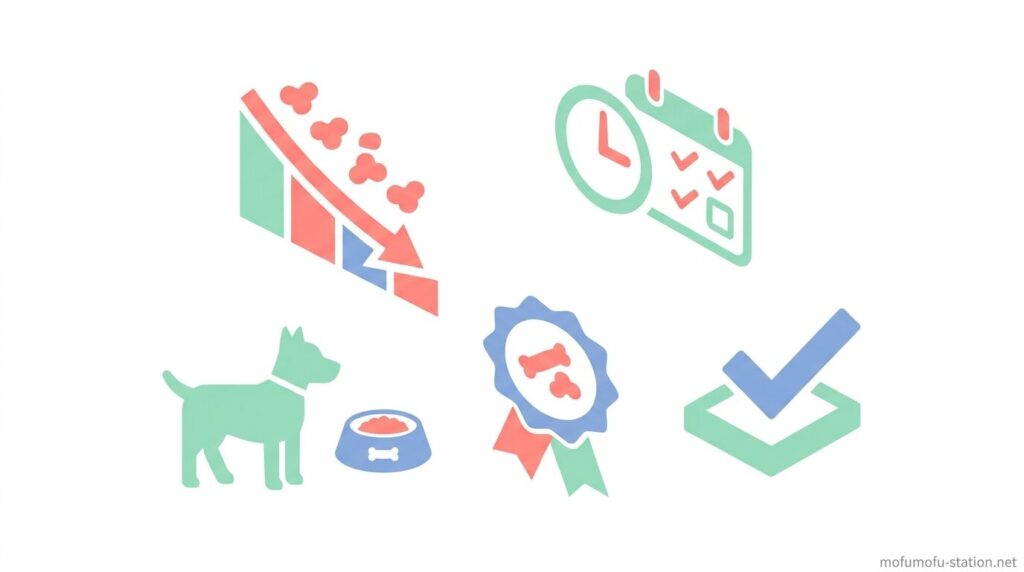 mofumofu-station.net