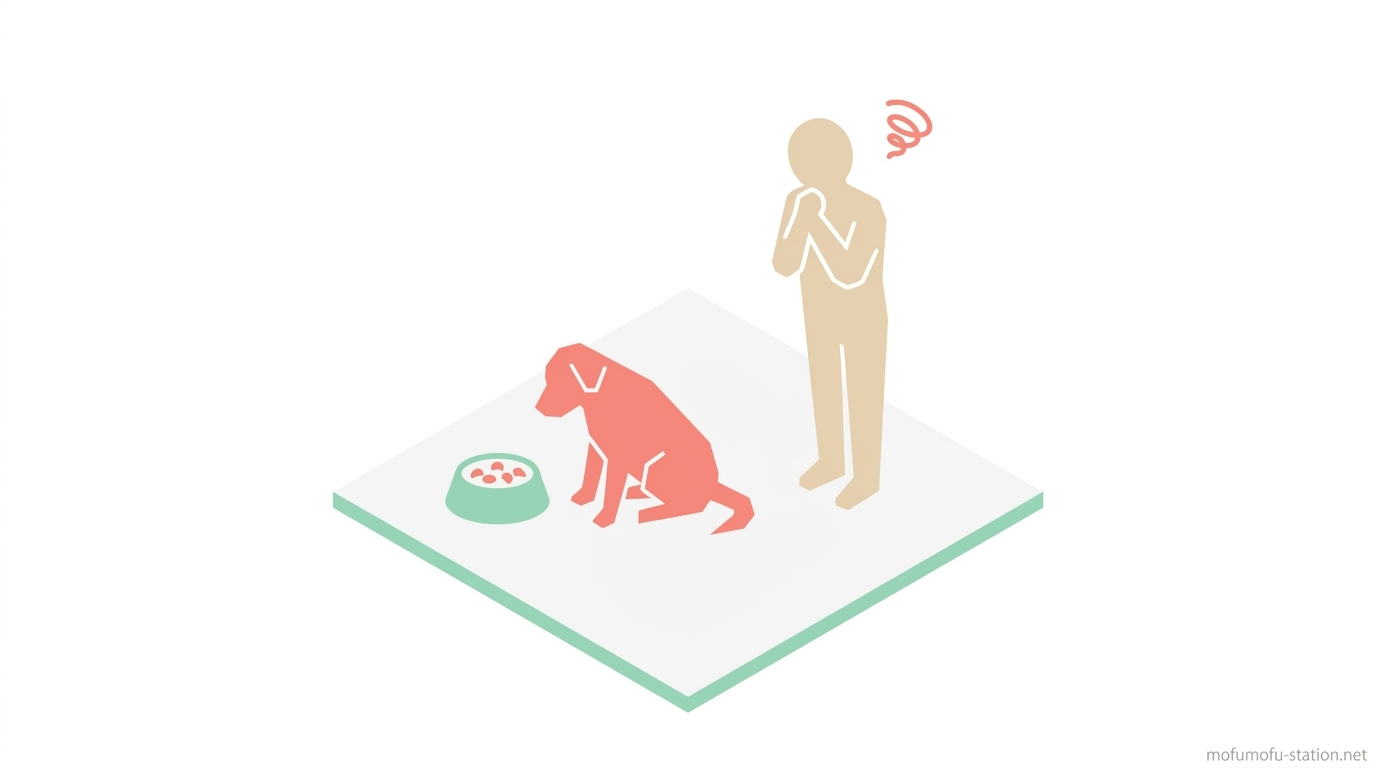 mofumofu-station.net