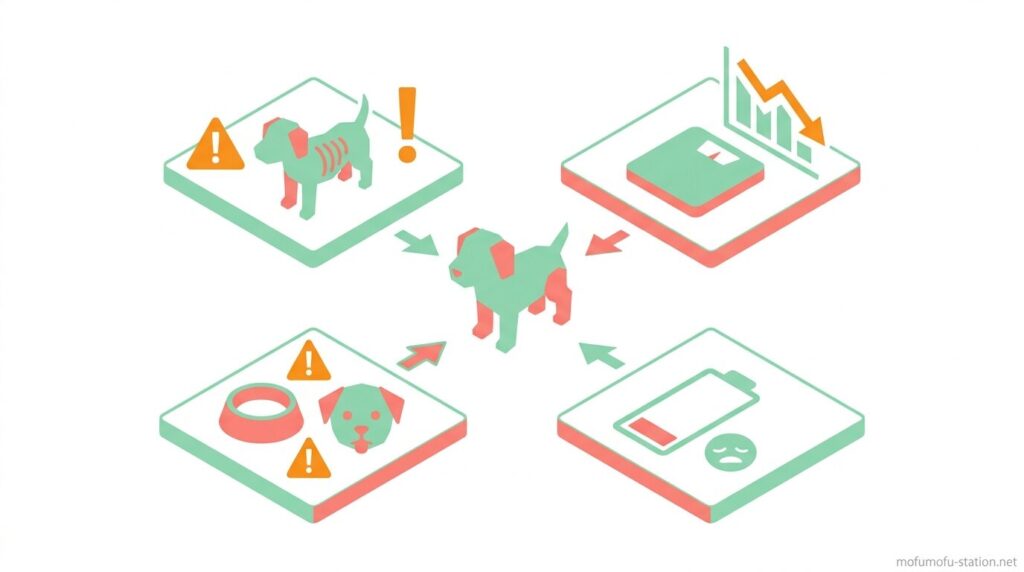 mofumofu-station.net