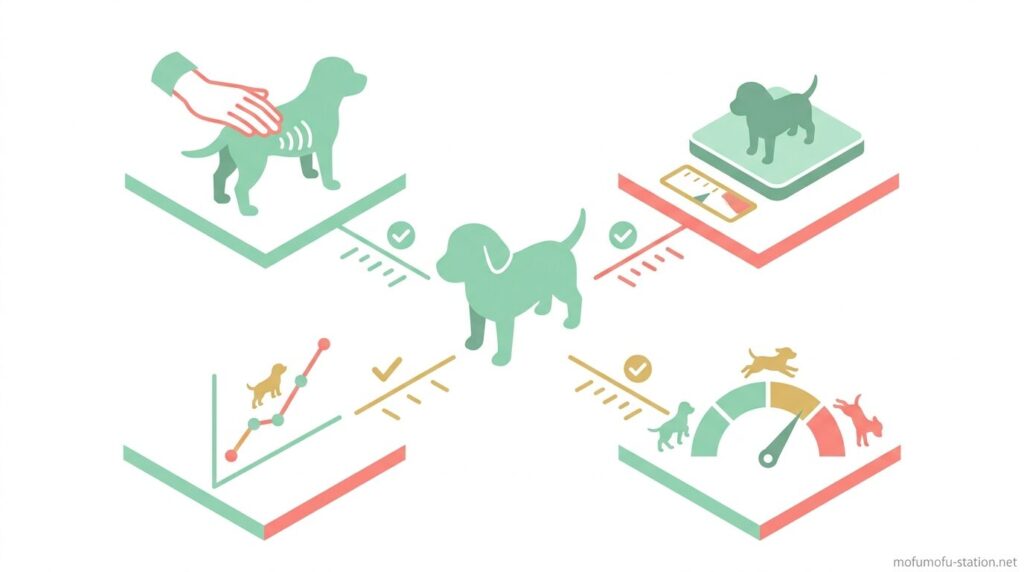 mofumofu-station.net