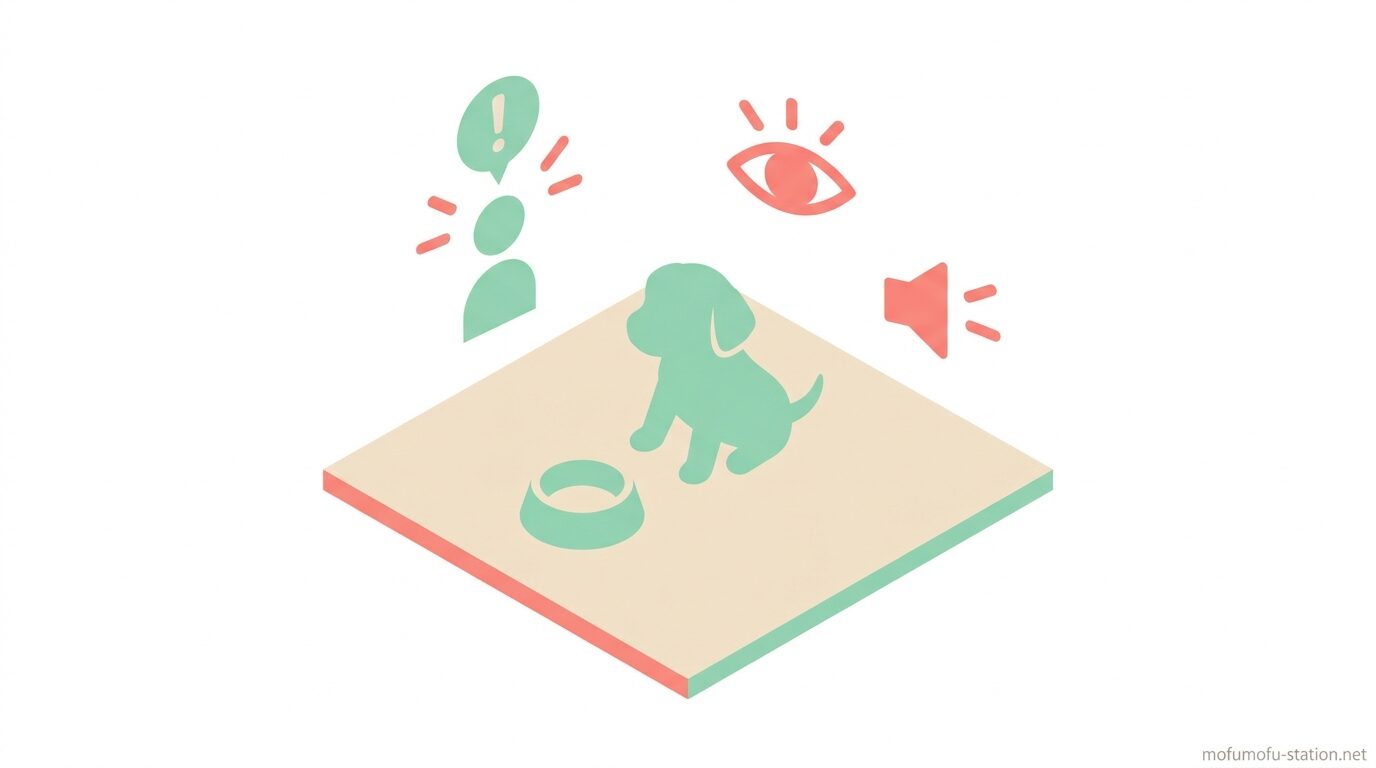 !

mofumofu-station.net