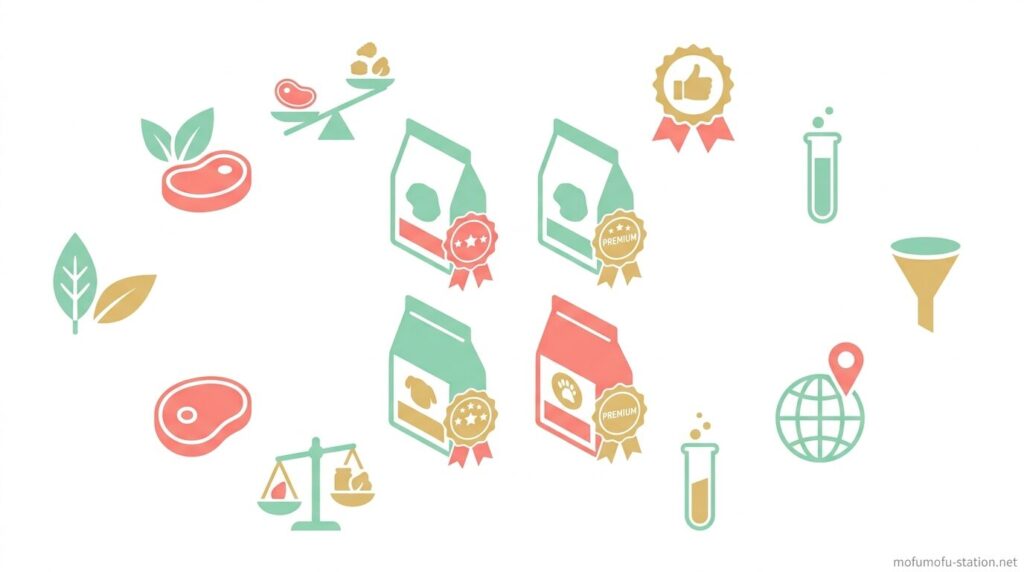 PREMIUM

PREMIUM

mofumofu-station.net