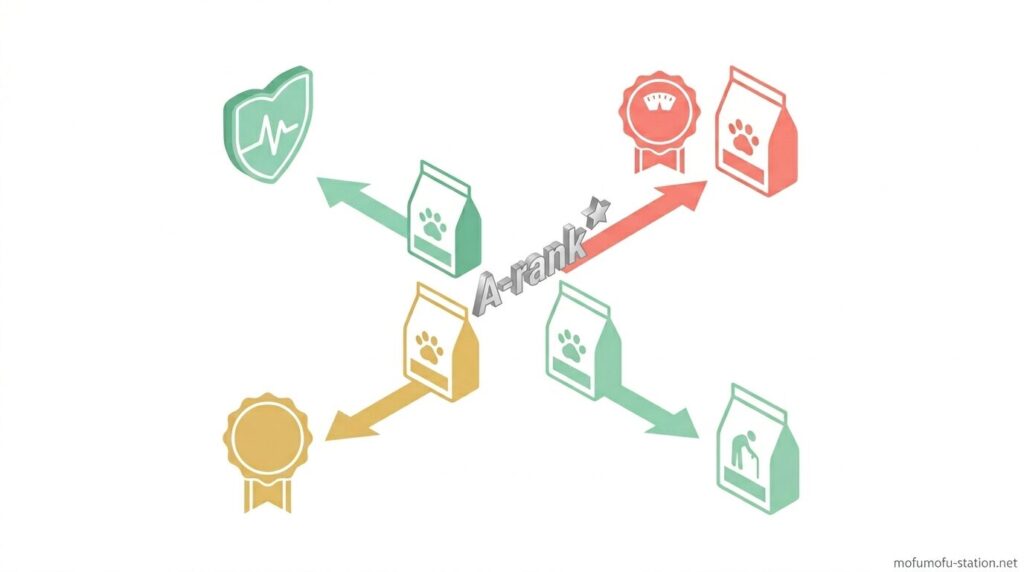 A-rank

mofumofu-station.net