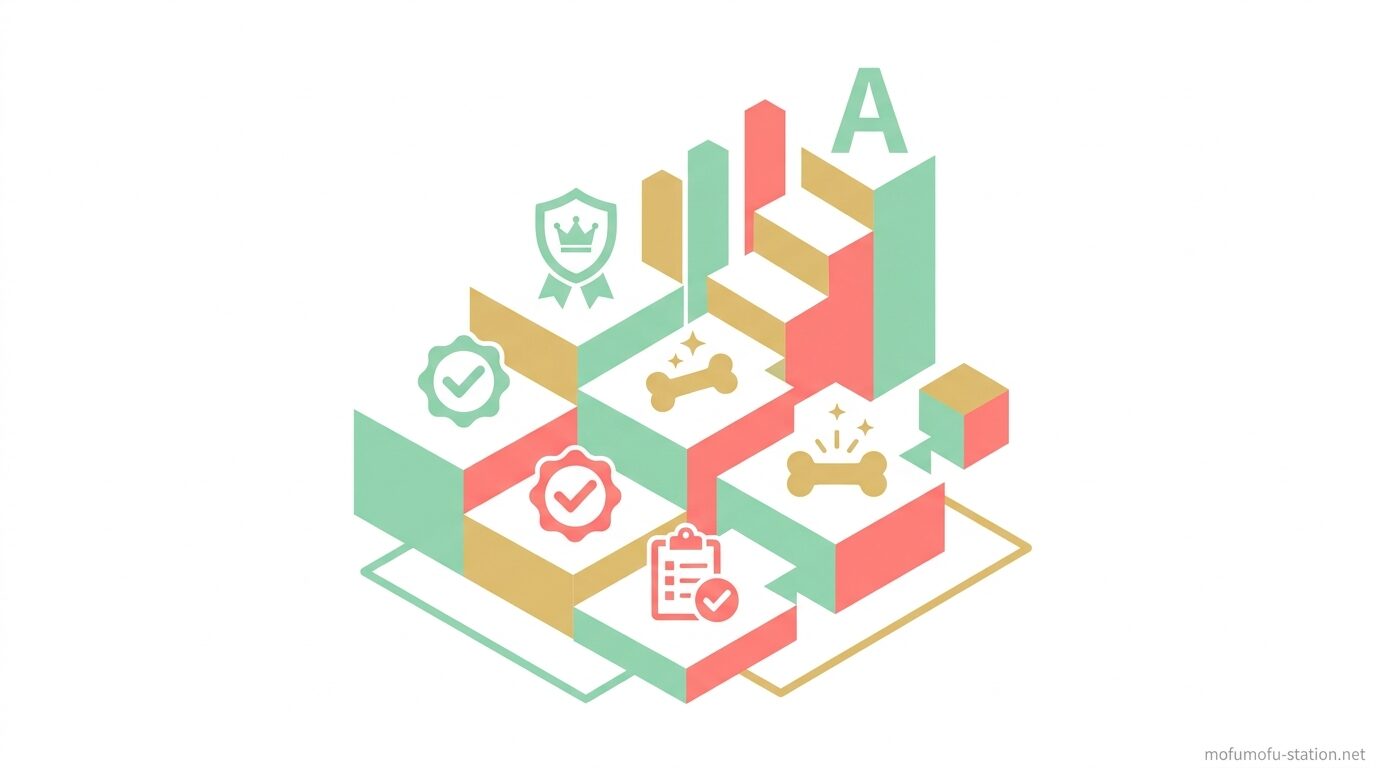 A

mofumofu-station.net