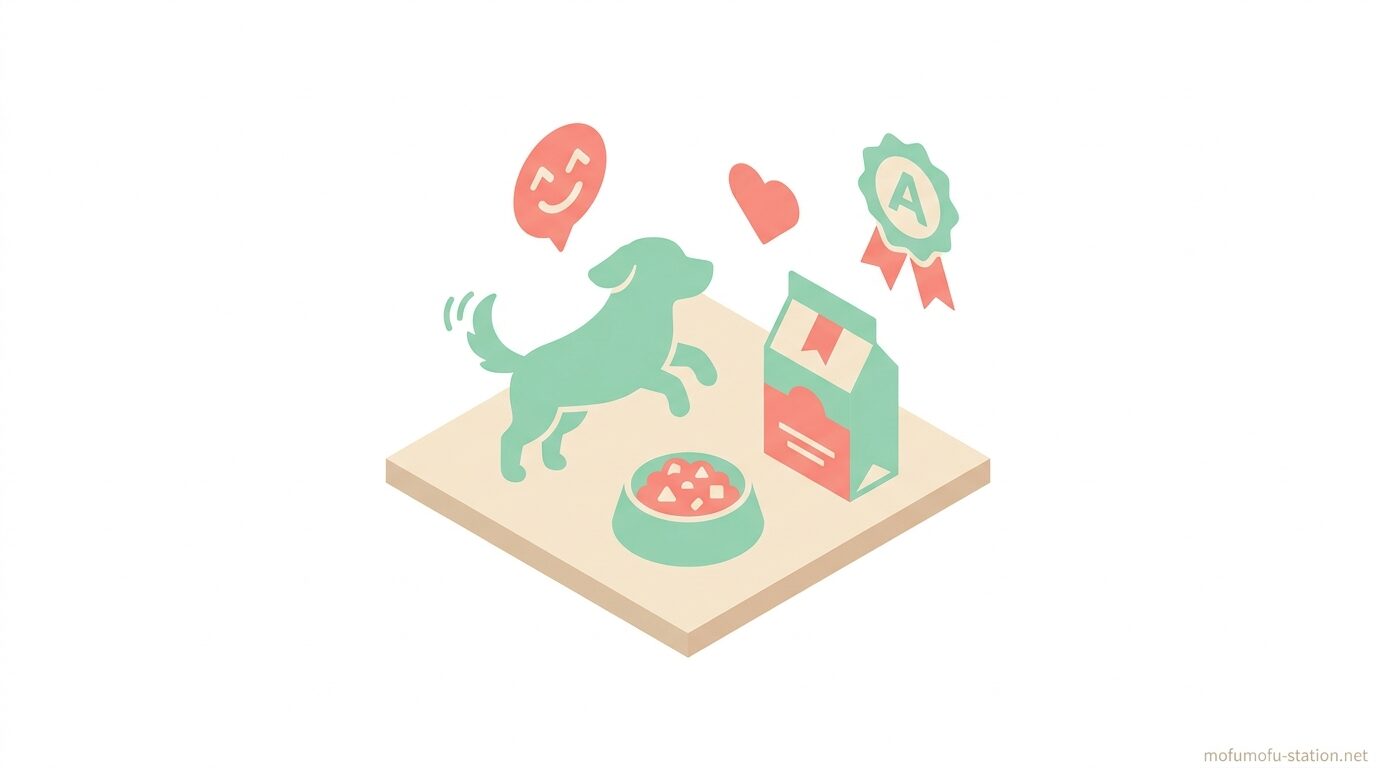 A

mofumofu-station.net