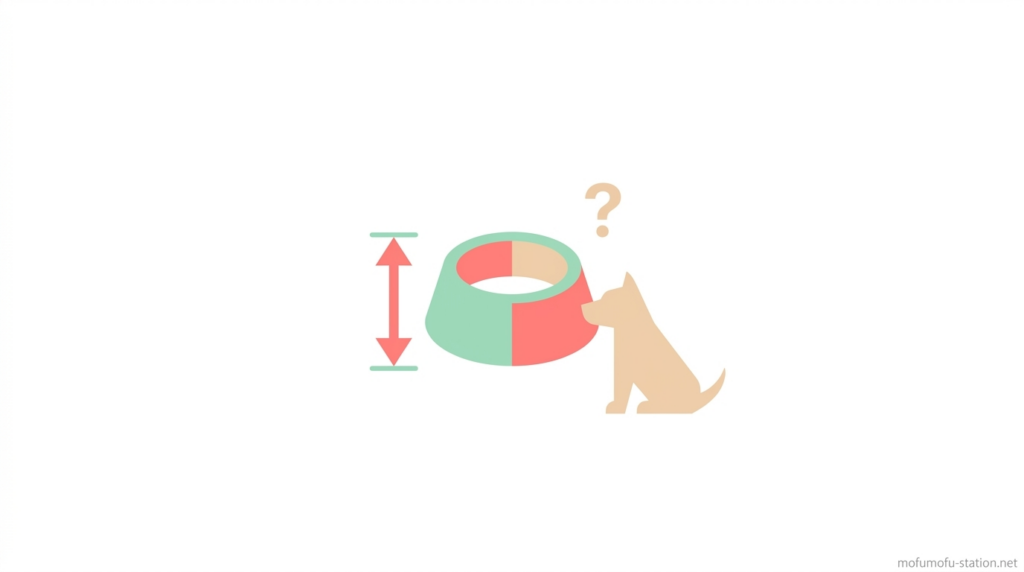 ?

mofumofu-station.net