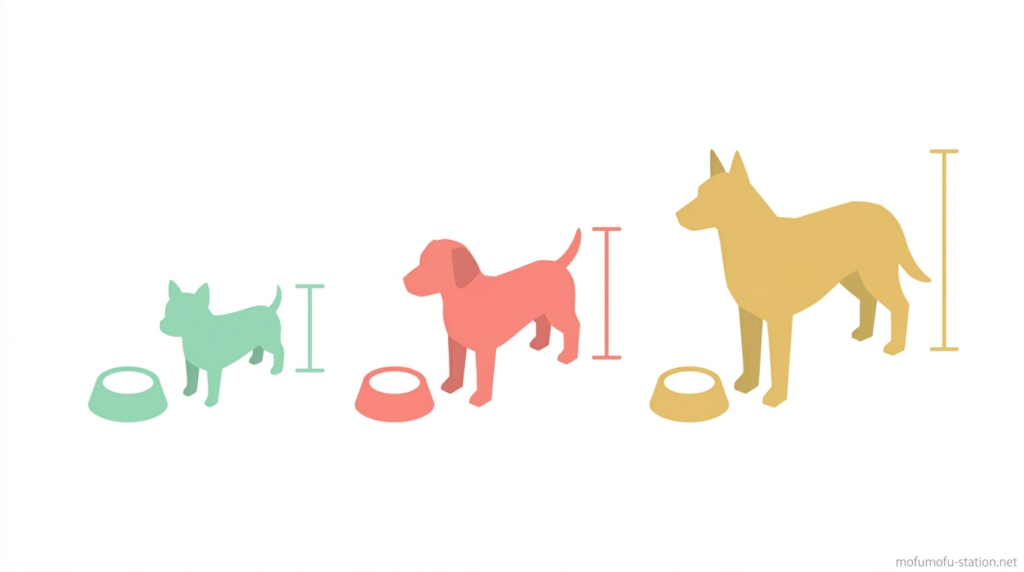 mofumofu-station.net