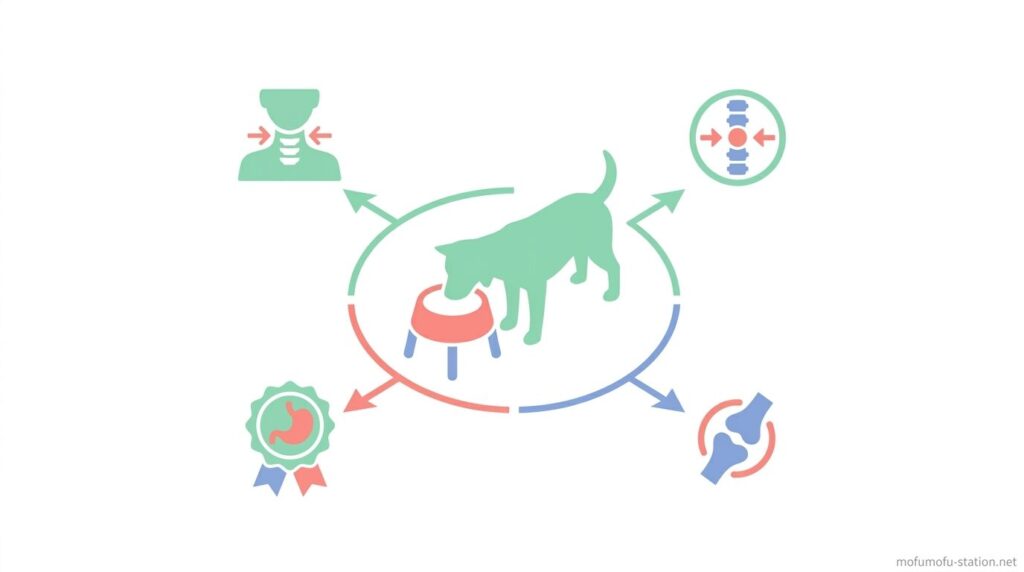 mofumofu-station.net