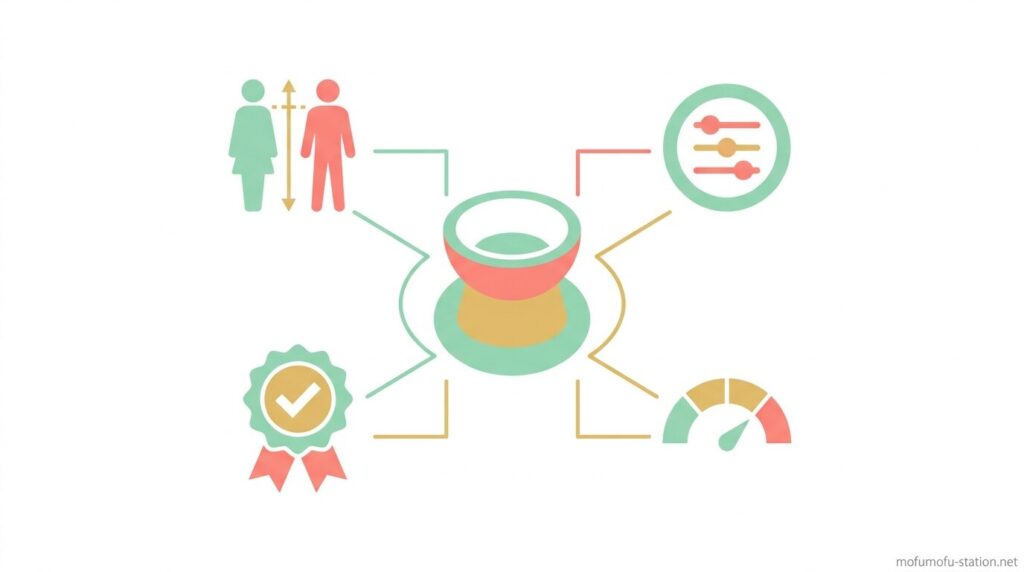 mofumofu-station.net