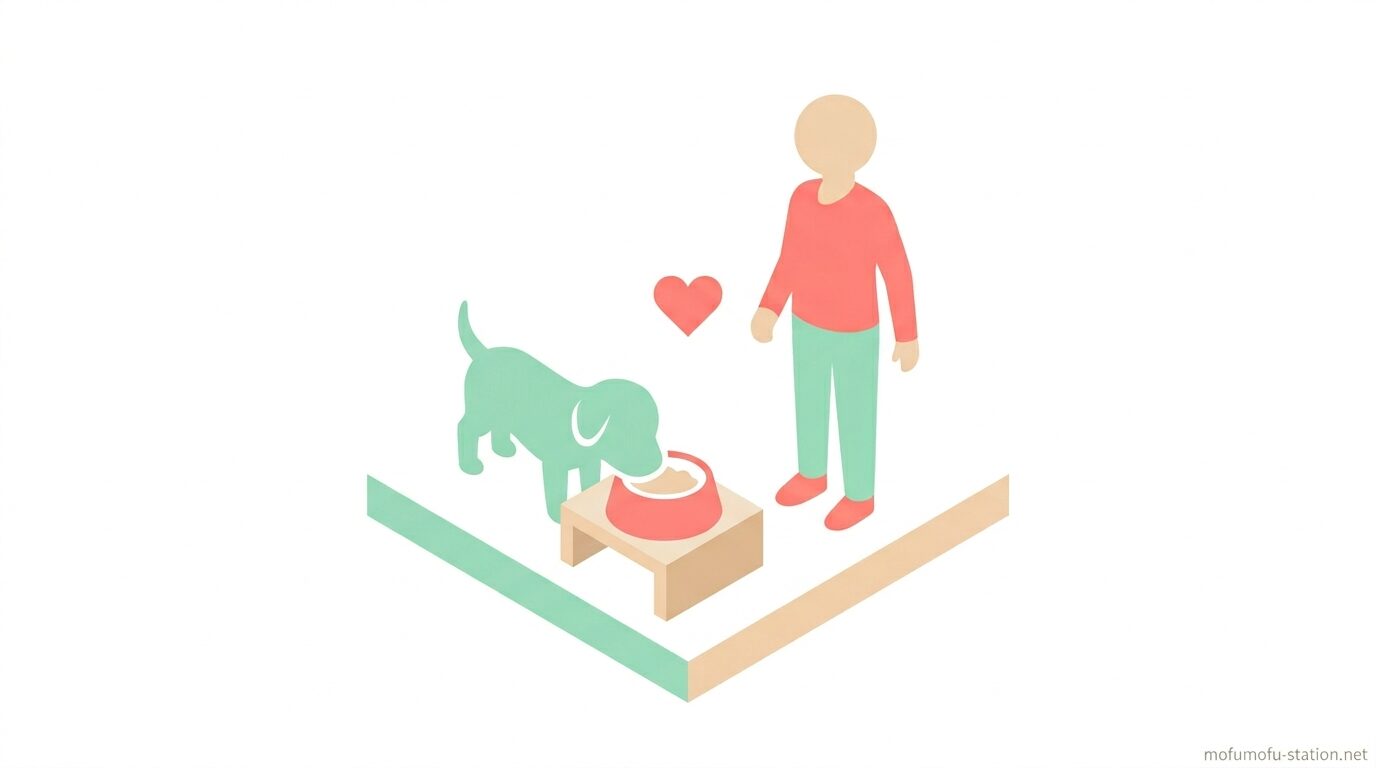 mofumofu-station.net