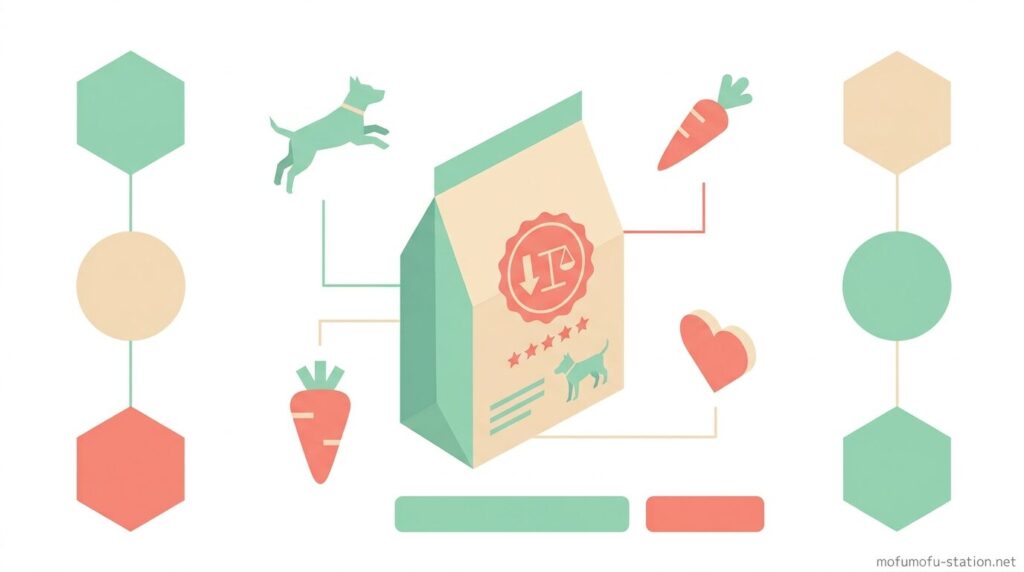 mofumofu-station.net