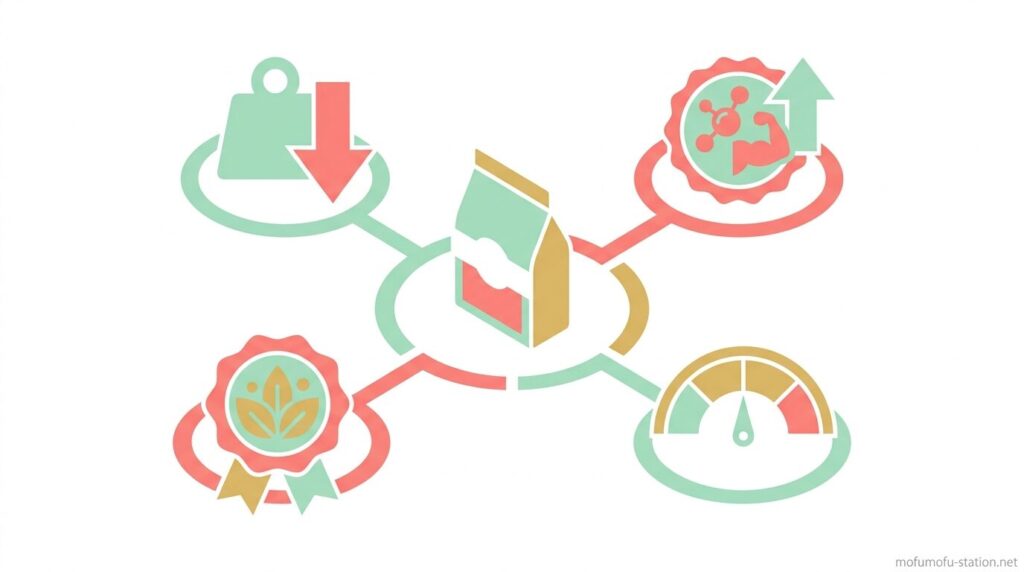 mofumofu-station.net