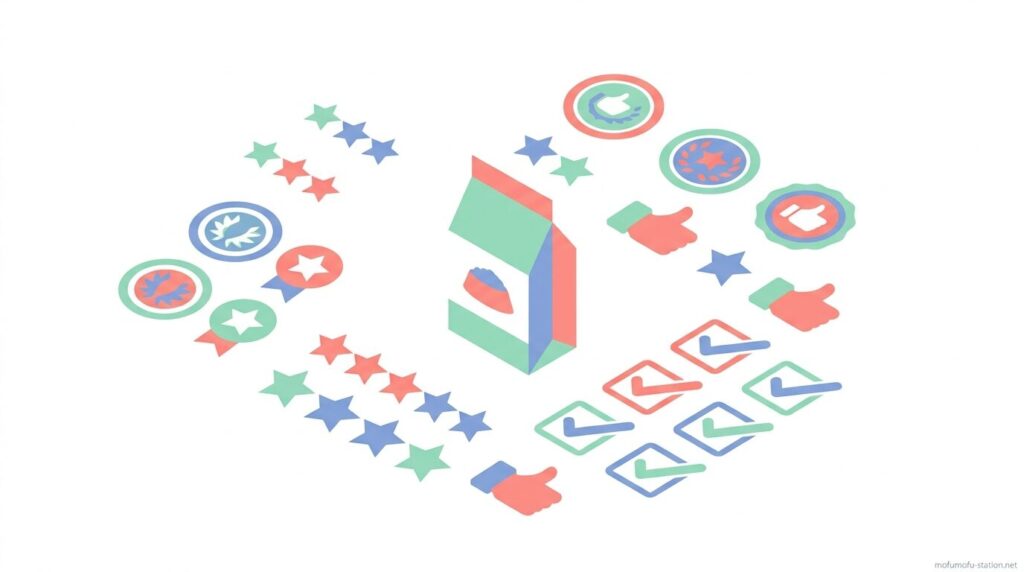 mofumofu-station.net