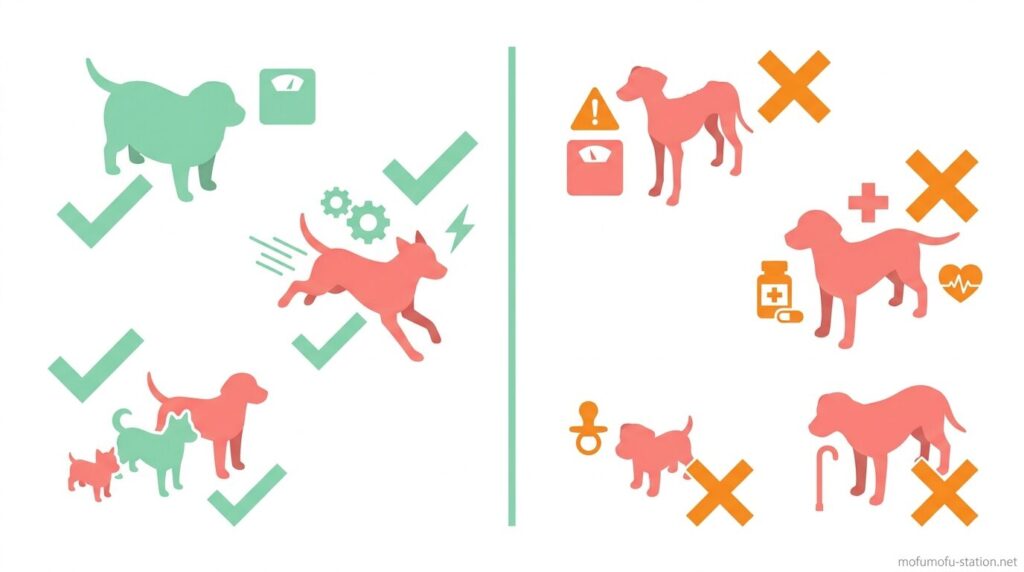 mofumofu-station.net