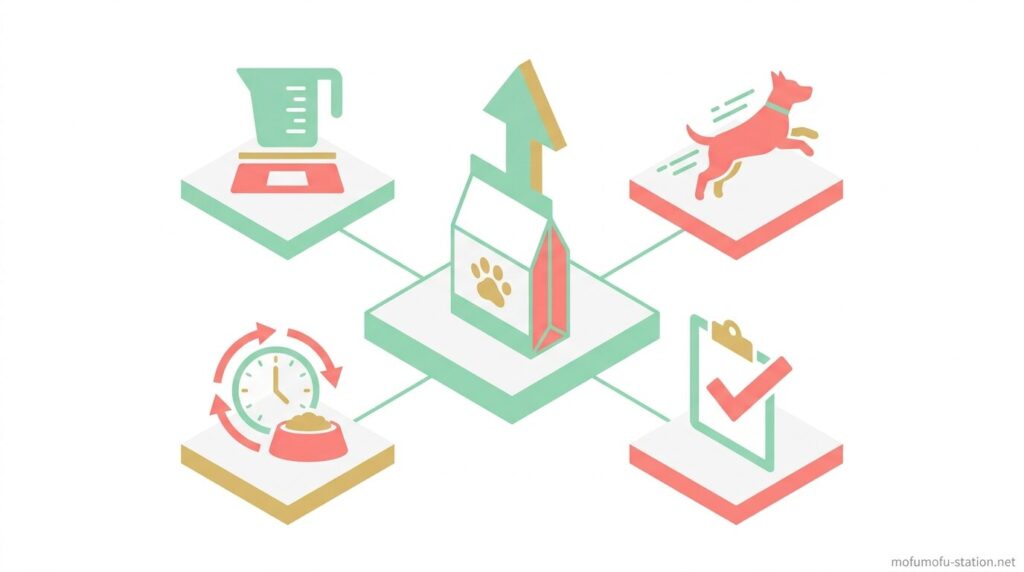 mofumofu-station.net