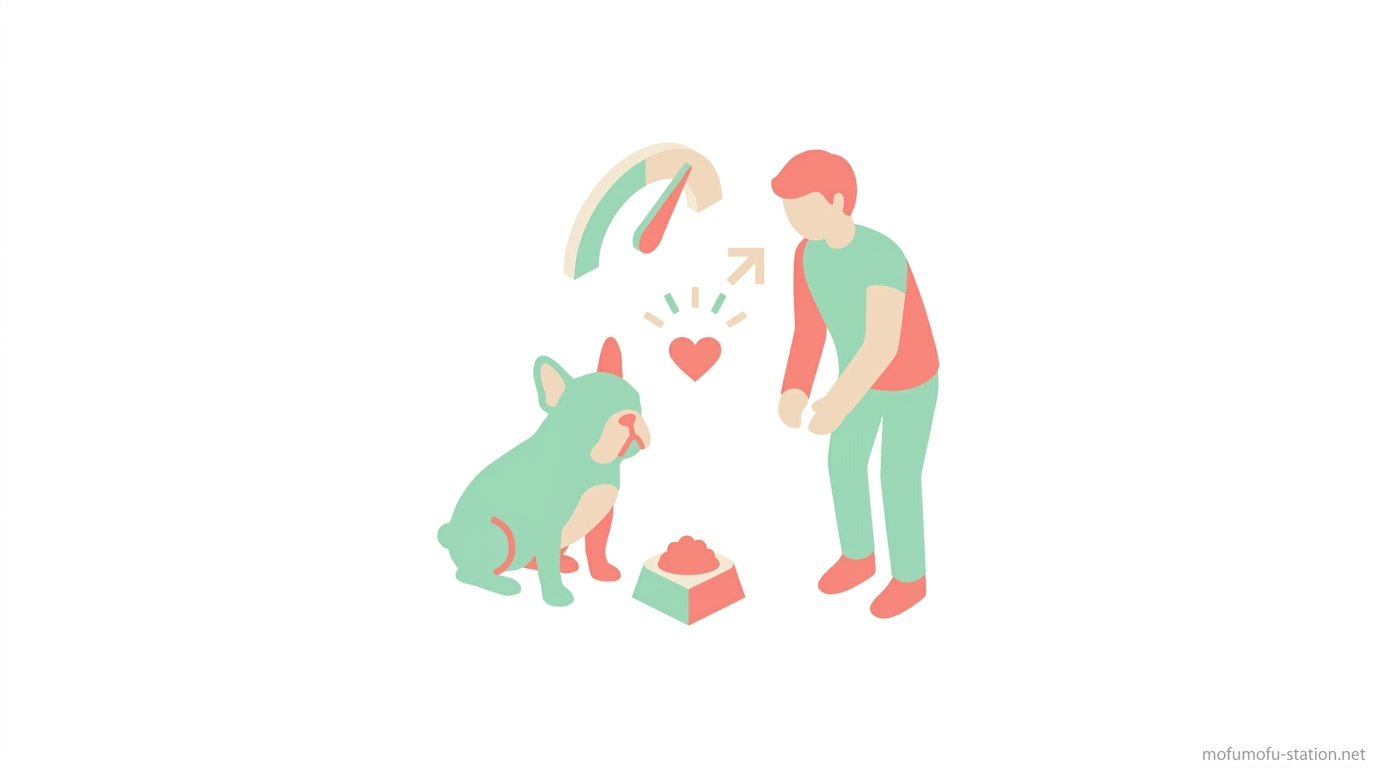 mofumofu-station.net