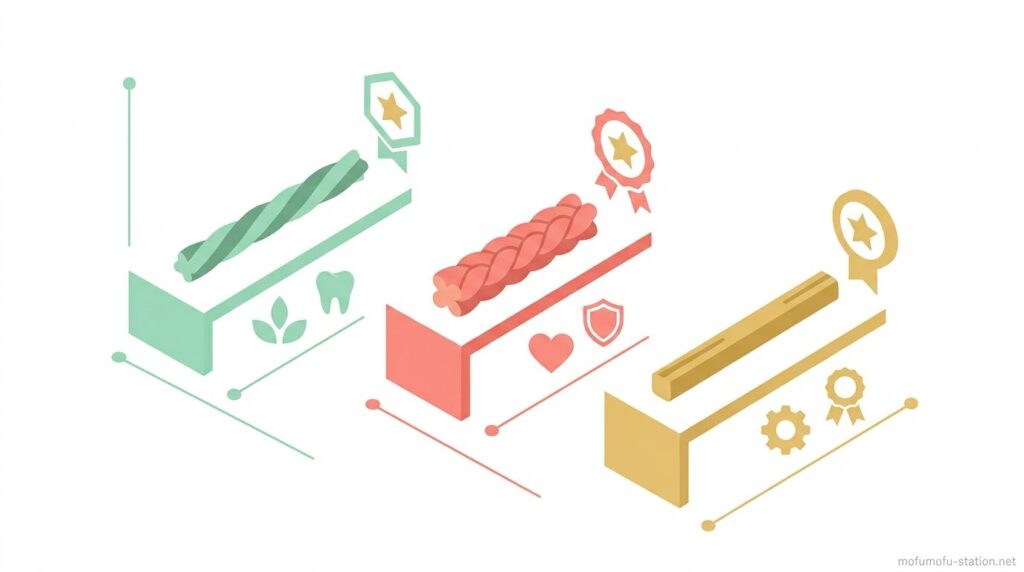 mofumofu-station.net