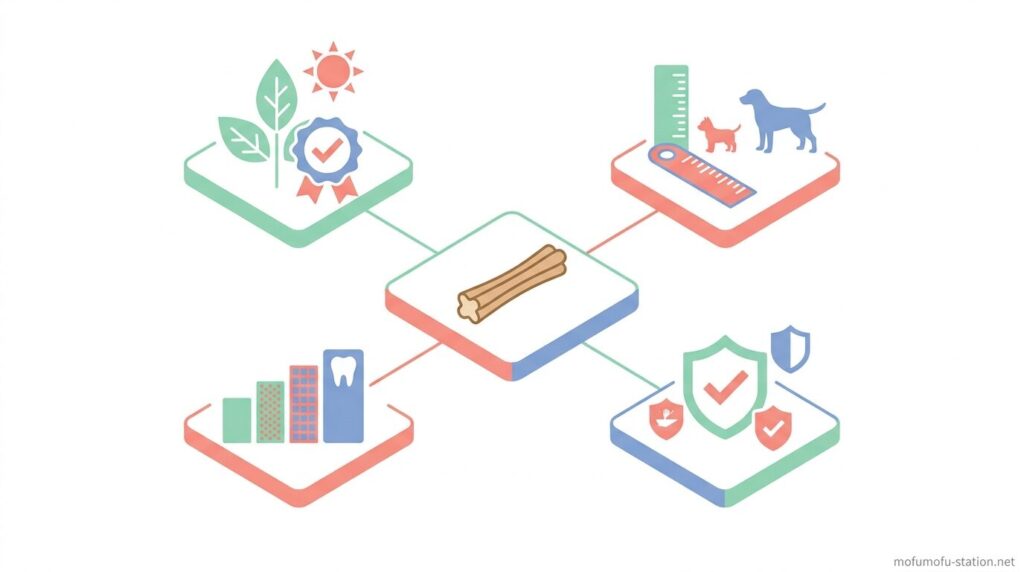 mofumofu-station.net