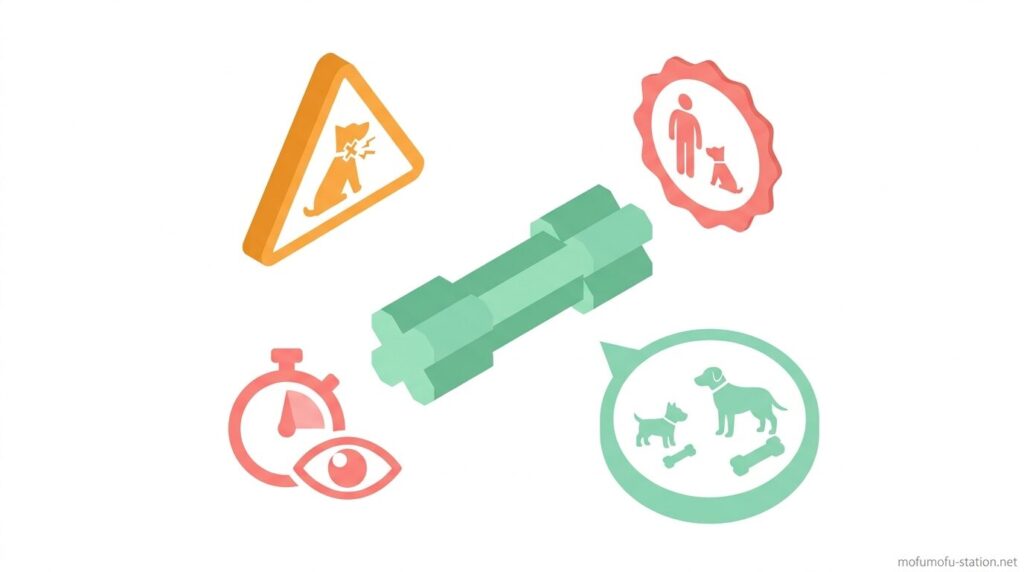 mofumofu-station.net