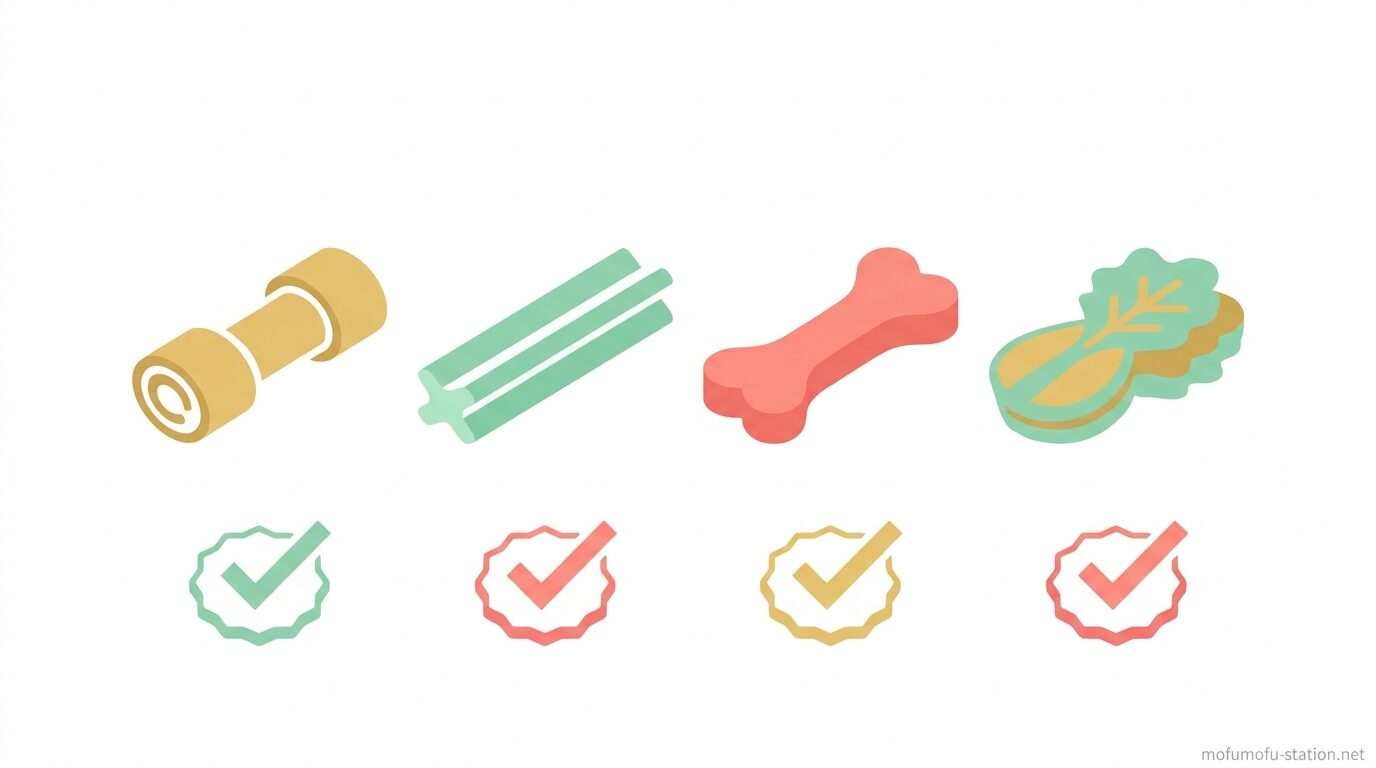 mofumofu-station.net