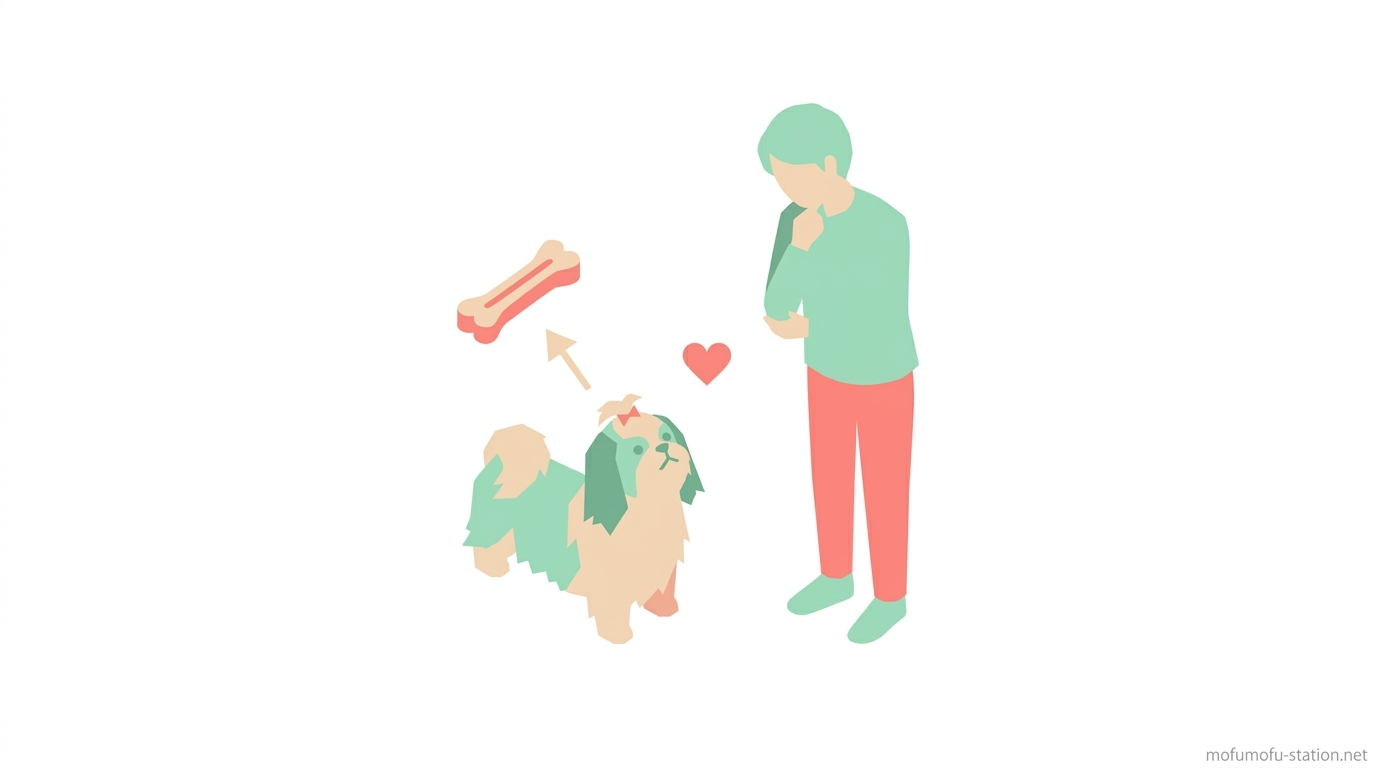 mofumofu-station.net