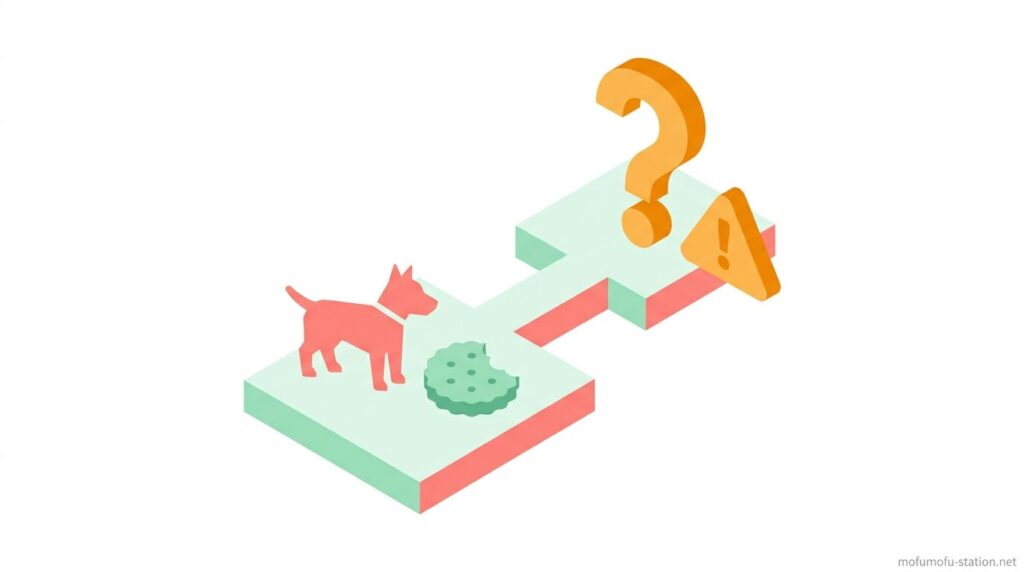 ?
!
mofumofu-station.net