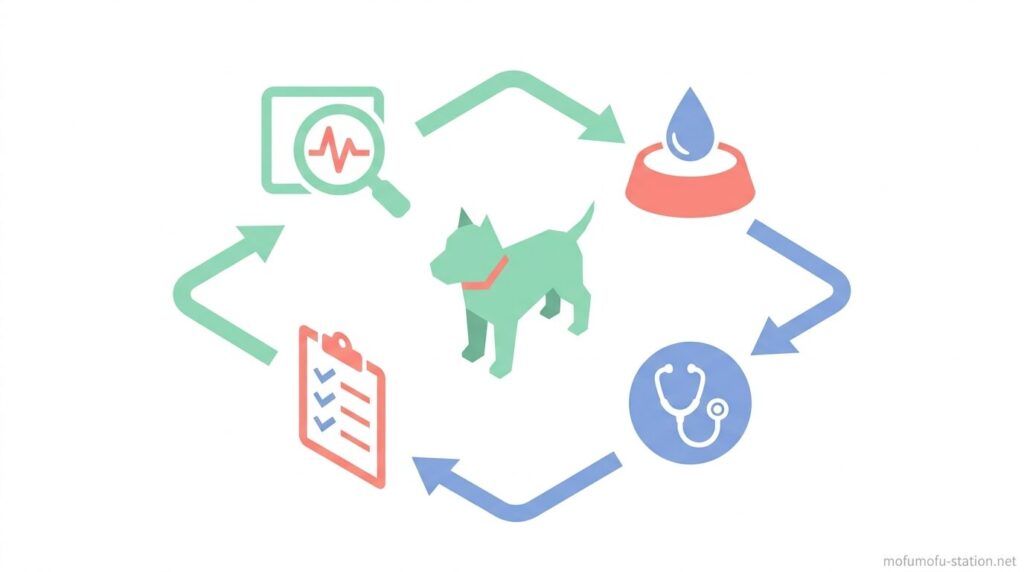 mofumofu-station.net